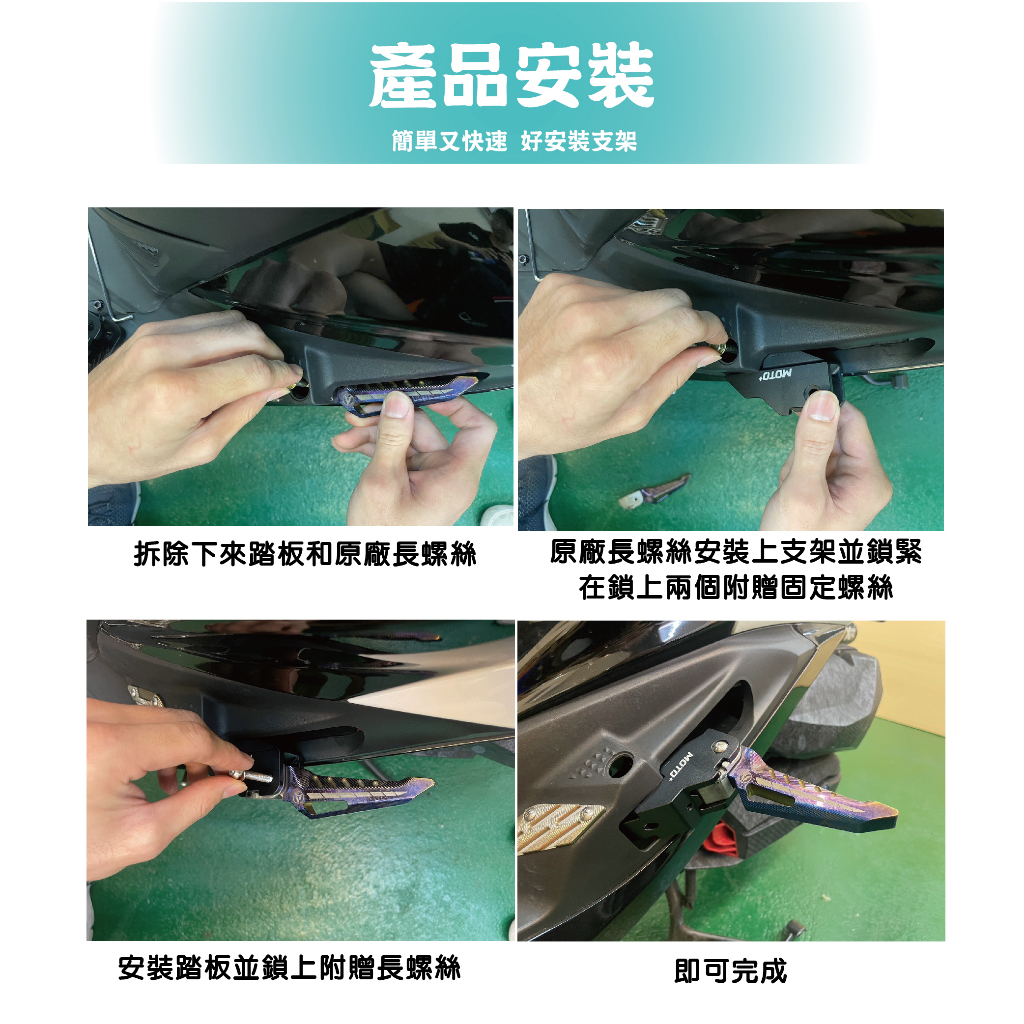 產品安裝

簡單又快速 好安裝支架

MOTO

拆除下來踏板和原廠長螺絲

原廠長螺絲安裝上支架並鎖緊
在鎖上兩個附贈固定螺絲

MOTO

安裝踏板並鎖上附贈長螺絲

即可完成