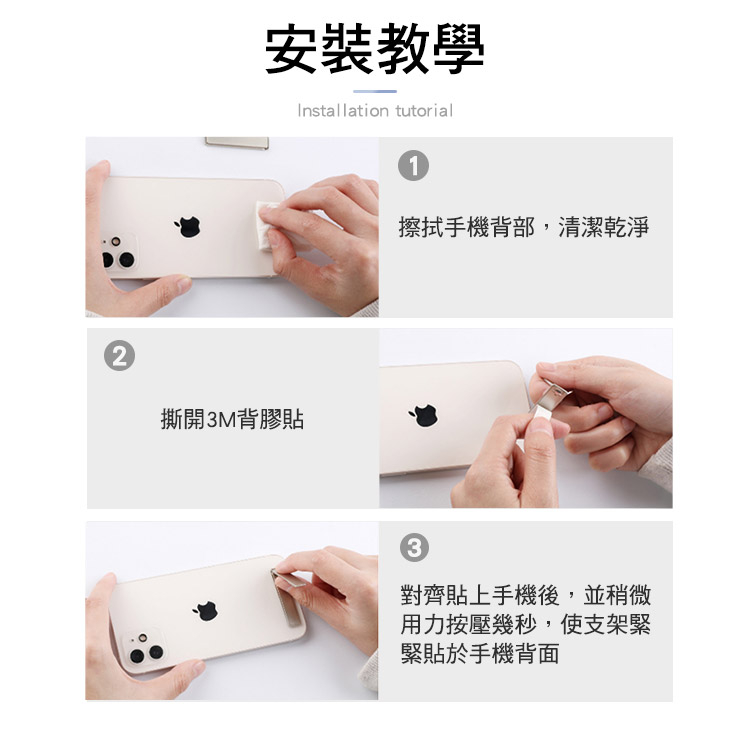 安裝教學

Installation tutorial

1

擦拭手機背部，清潔乾淨

2

撕開3M背膠貼

3

對齊貼上手機後，並稍微用力按壓幾秒，使支架緊緊貼於手機背面