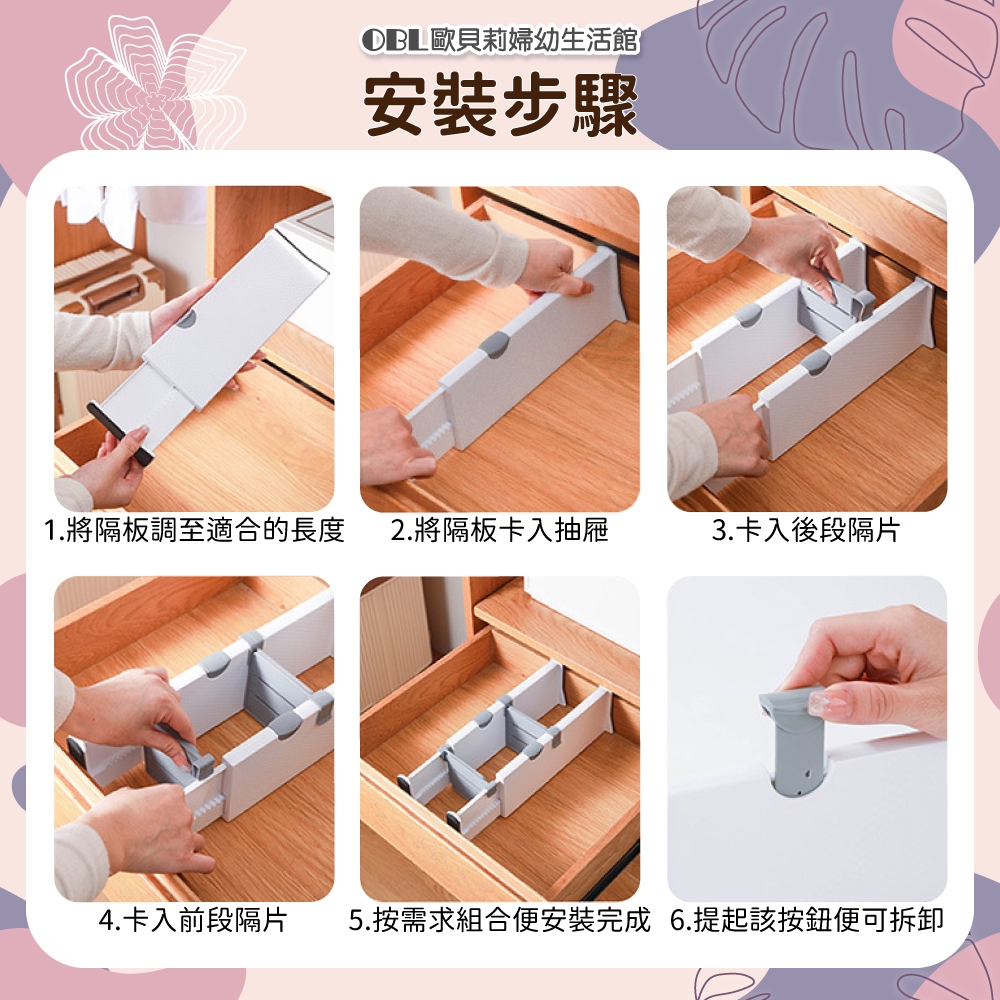 OBL 歐貝莉婦幼生活館

安裝步驟

1.將隔板調至適合的長度

2.將隔板卡入抽屜

3.卡入後段隔片

4.卡入前段隔片

5.按需求組合便安裝完成

6.提起該按鈕便可拆卸