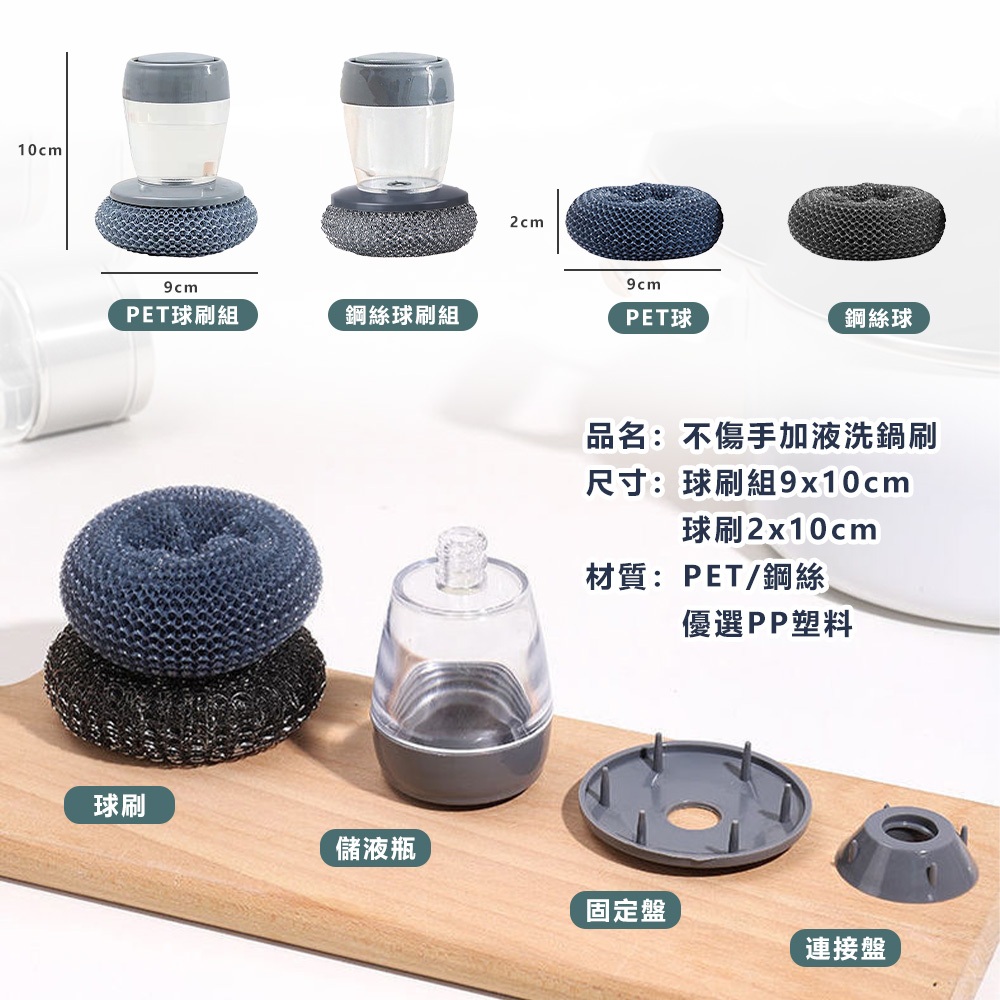 10cm

9cm

PET球刷組

鋼絲球刷組

2cm

9cm

PET球

鋼絲球

品名：不傷手加液洗鍋刷
尺寸：球刷組9x10cm
球刷2x10cm
材質：PET/鋼絲
優選PP塑料

球刷

儲液瓶

固定盤

連接盤