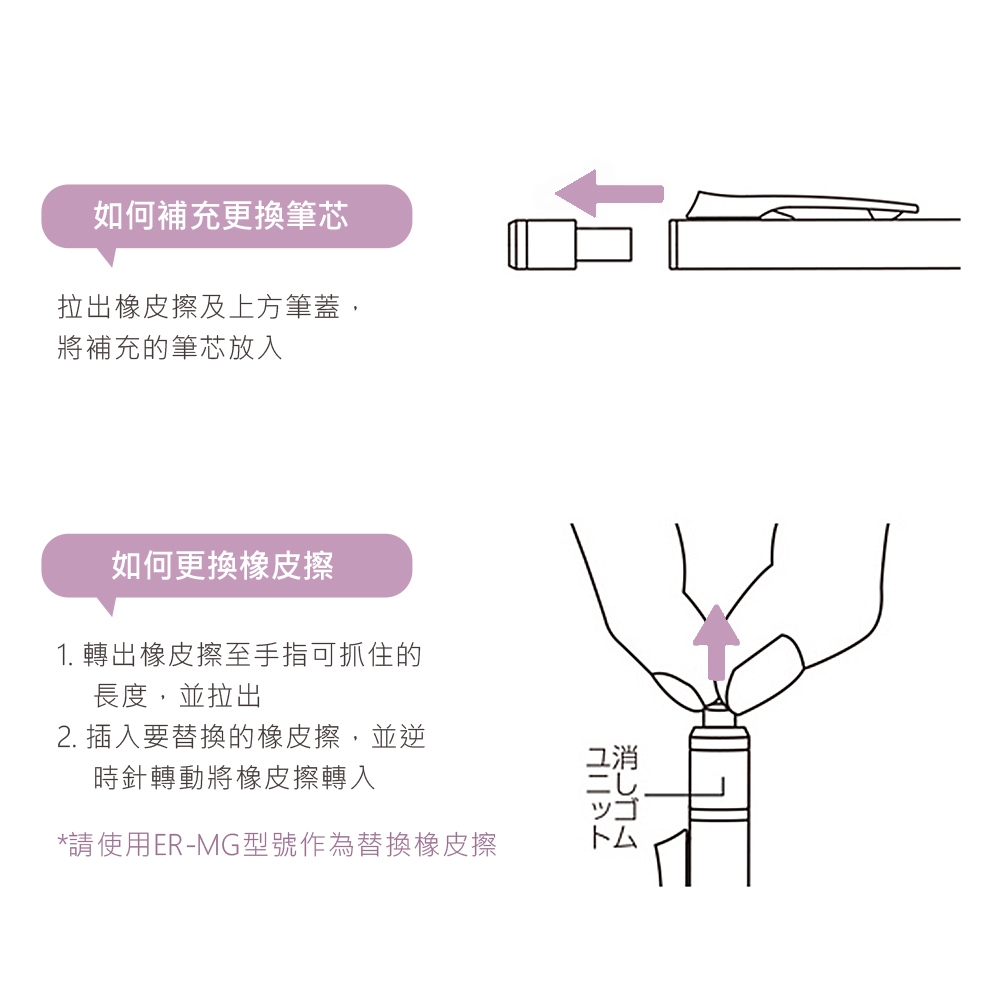 如何補充更換筆芯

拉出橡皮擦及上方筆蓋，將補充的筆芯放入

如何更換橡皮擦

1. 轉出橡皮擦至手指可抓住的長度，並拉出
2. 插入要替換的橡皮擦，並逆時針轉動將橡皮擦轉入

*請使用ER-MG型號作為替換橡皮擦

消しゴムユニット