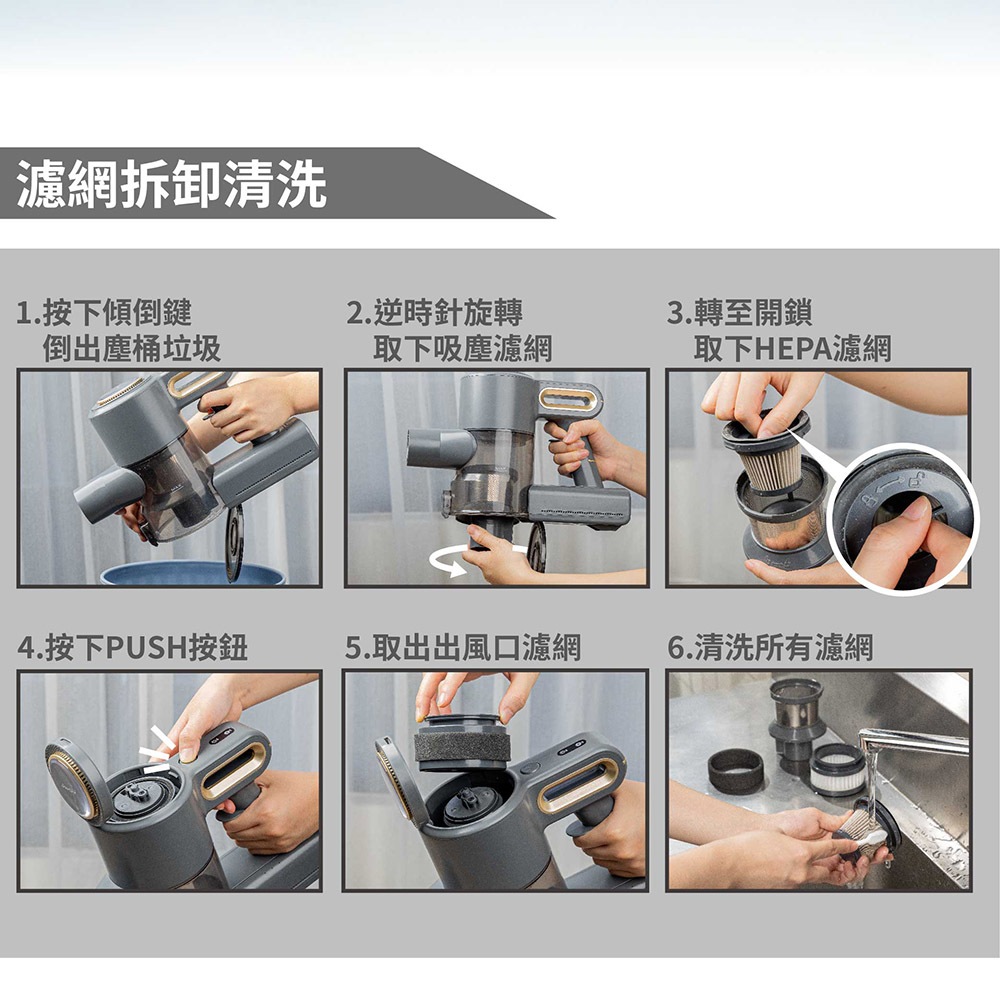 濾網拆卸清洗

1.按下傾倒鍵
倒出塵桶垃圾

2.逆時針旋轉
取下吸塵濾網

3.轉至開鎖
取下HEPA濾網

4.按下PUSH按鈕

5.取出出風口濾網

6.清洗所有濾網