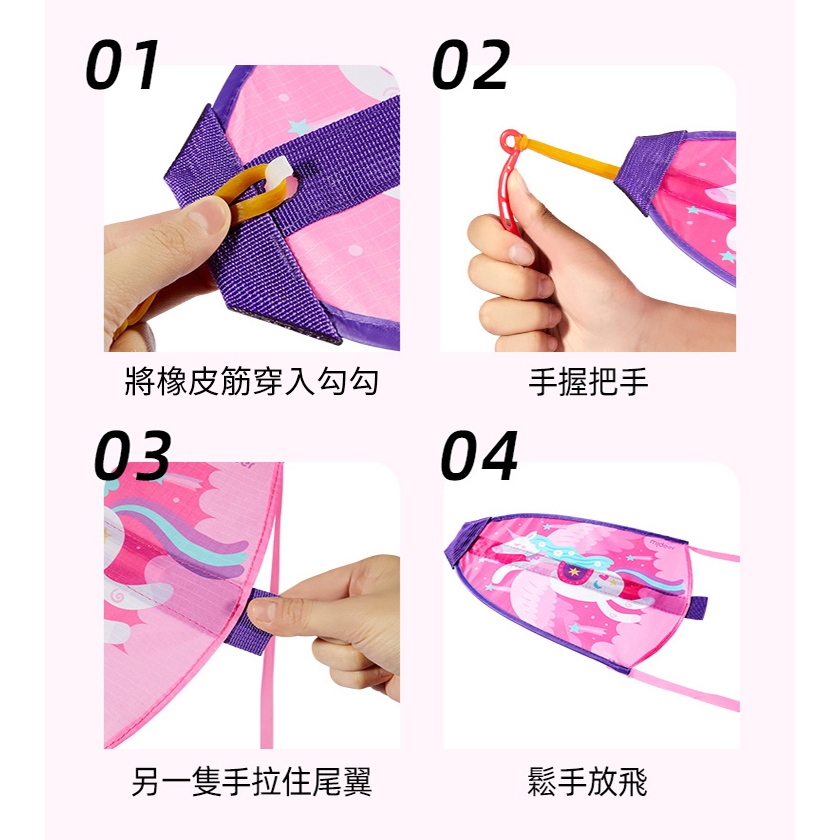 01

將橡皮筋穿入勾勾

02

手握把手

03

另一隻手拉住尾翼

04

mideer

鬆手放飛