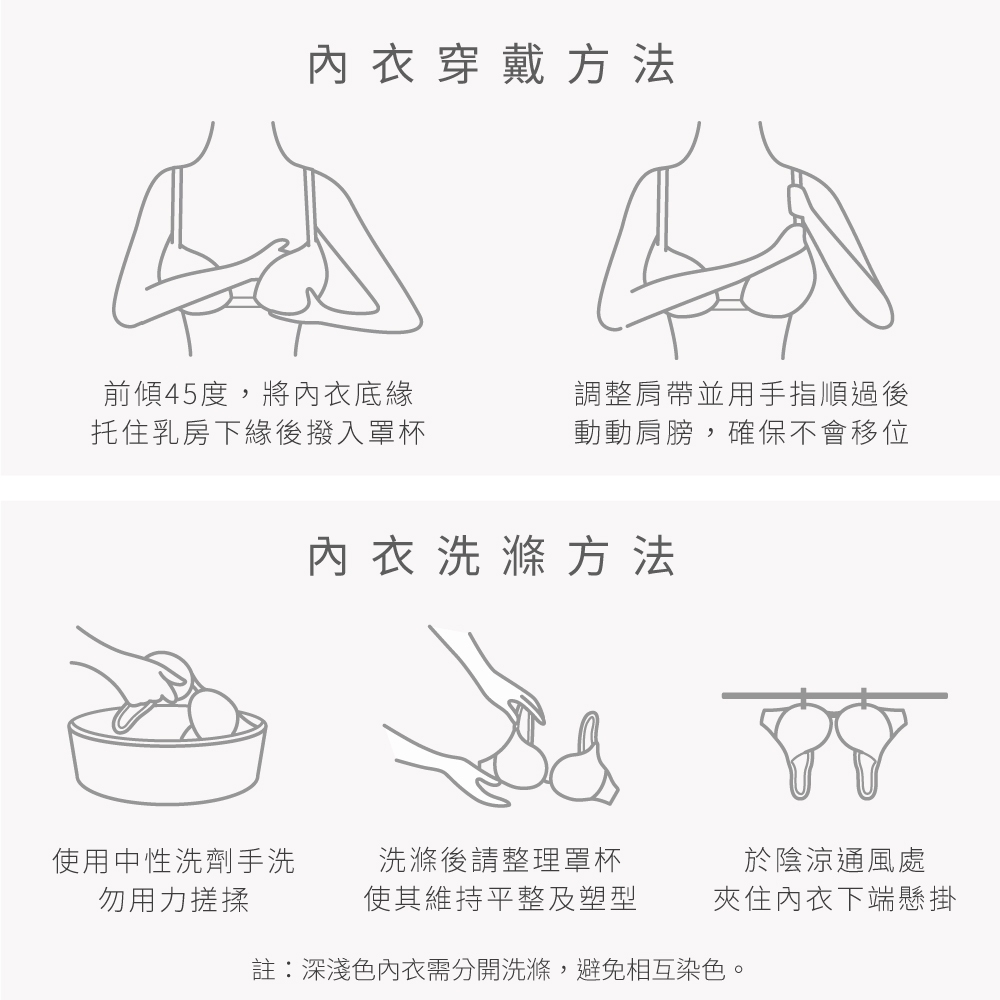 內衣穿戴方法

前傾45度，將內衣底緣
托住乳房下緣後撥入罩杯

調整肩帶並用手指順過後
動動肩膀，確保不會移位

內衣洗滌方法

使用中性洗劑手洗
勿用力搓揉

洗滌後請整理罩杯
使其維持平整及塑型

於陰涼通風處
夾住內衣下端懸掛

註：深淺色內衣需分開洗滌，避免相互染色。