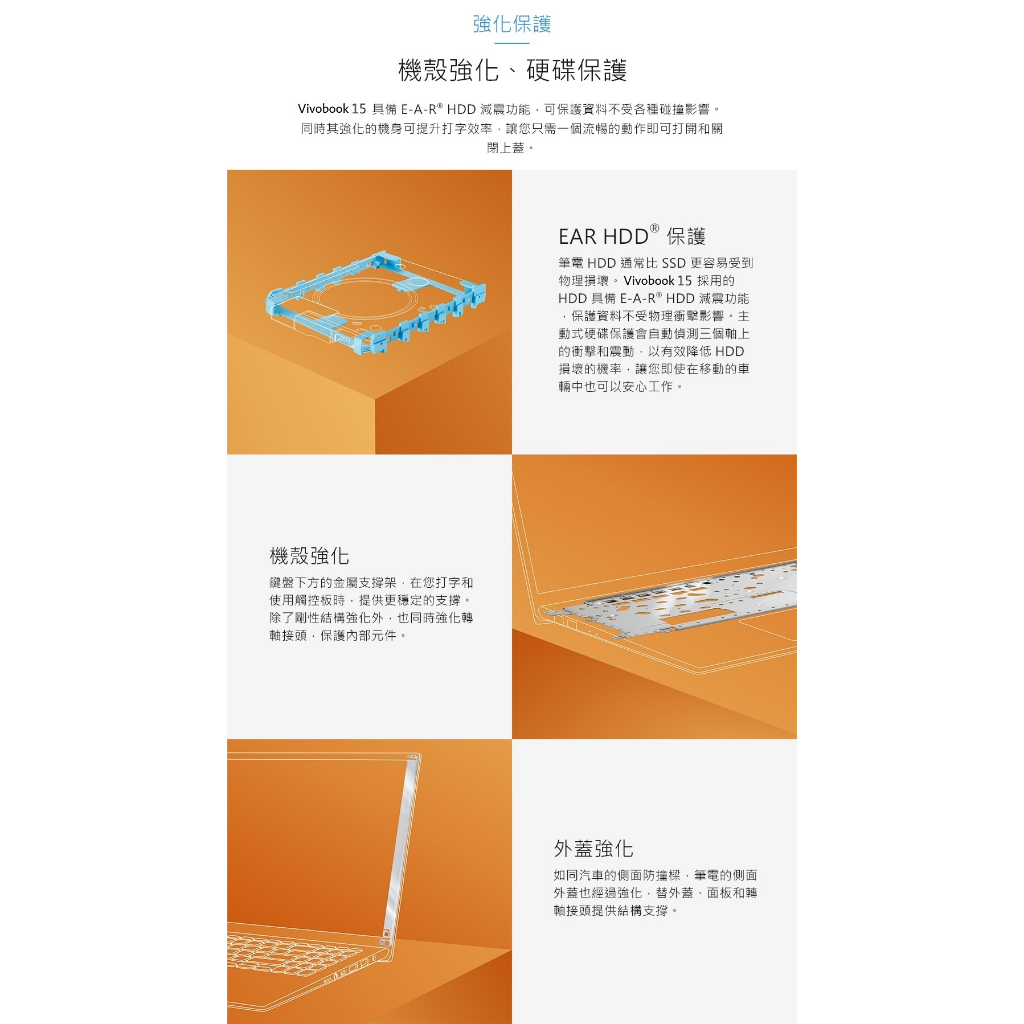 強化保護

機殼強化、硬碟保護

Vivobook 15 具備 E-A-R® HDD 減震功能，可保護資料不受各種碰撞影響。同時其強化的機身可提升打字效率，讓您只需一個流暢的動作即可打開和關閉上蓋。

EAR HDD® 保護

筆電 HDD 通常比 SSD 更容易受到物理損壞。Vivobook 15 採用的 HDD 具備 E-A-R® HDD 減震功能，保護資料不受物理衝擊影響。主動式硬碟保護會自動偵測三個軸上的衝擊和震動，以有效降低 HDD 損壞的機率，讓您即使在移動的車輛中也可以安心工作。

機殼強化

鍵盤下方的金屬支撐架，在您打字和使用觸控板時，提供更穩定的支撐。除了剛性結構強化外，也同時強化轉軸接頭，保護內部元件。

外蓋強化

如同汽車的側面防撞樑，筆電的側面外蓋也經過強化，替外蓋、面板和轉軸接頭提供結構支撐。