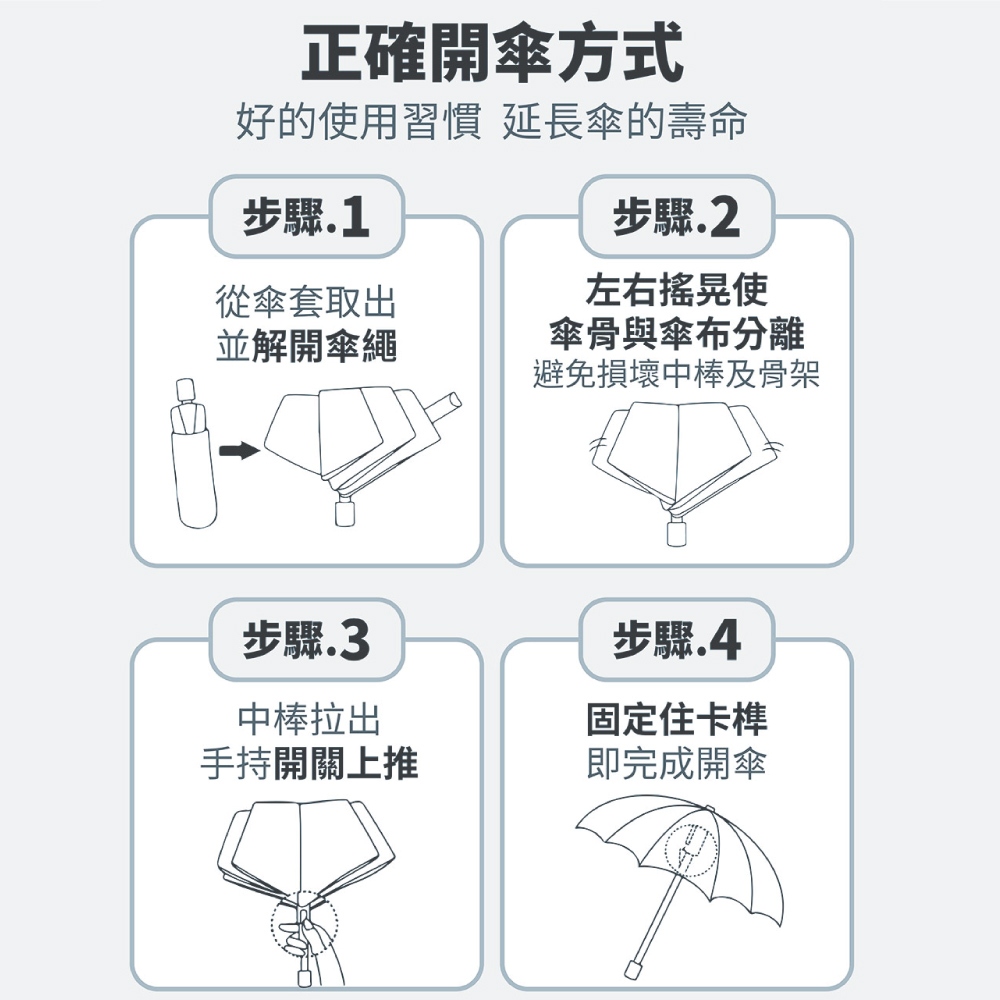 正確開傘方式
好的使用習慣 延長傘的壽命

步驟.1
從傘套取出
並解開傘繩

步驟.2
左右搖晃使
傘骨與傘布分離
避免損壞中棒及骨架

步驟.3
中棒拉出
手持開關上推

步驟.4
固定住卡榫
即完成開傘