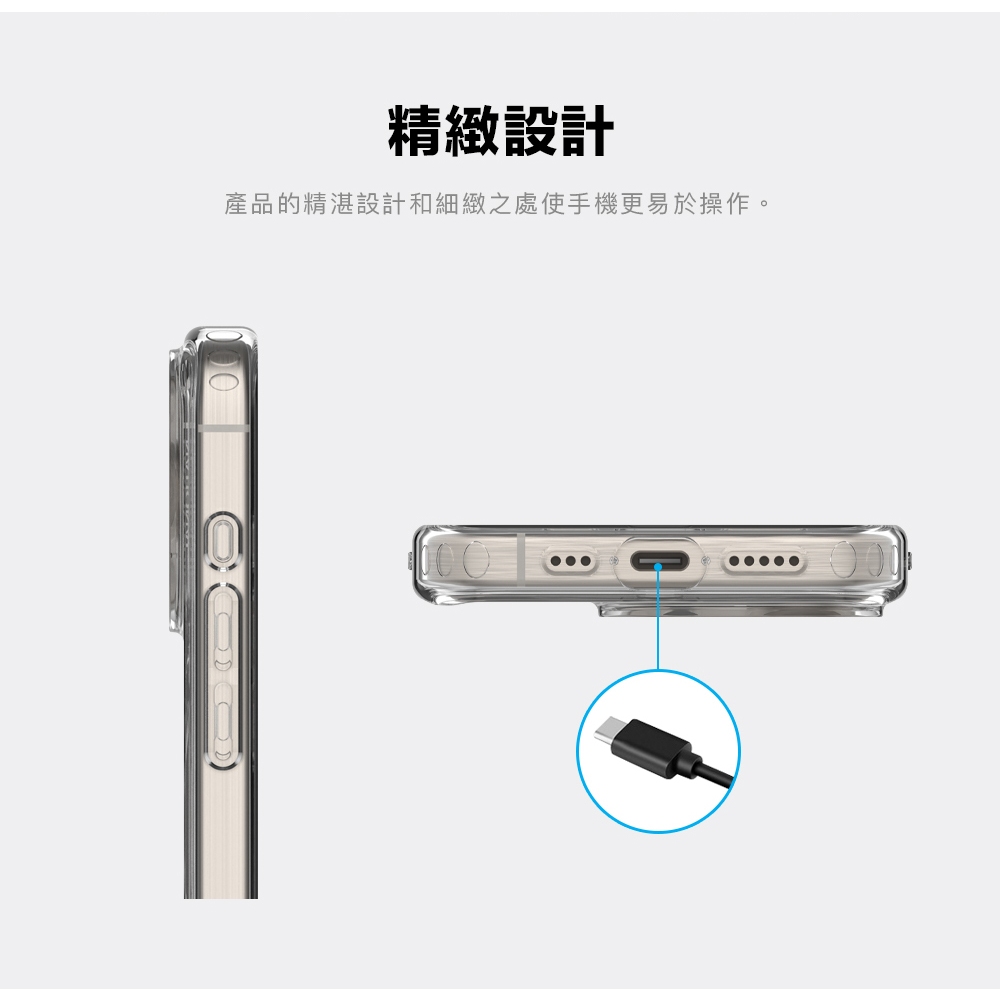 精緻設計

產品的精湛設計和細緻之處使手機更易於操作。