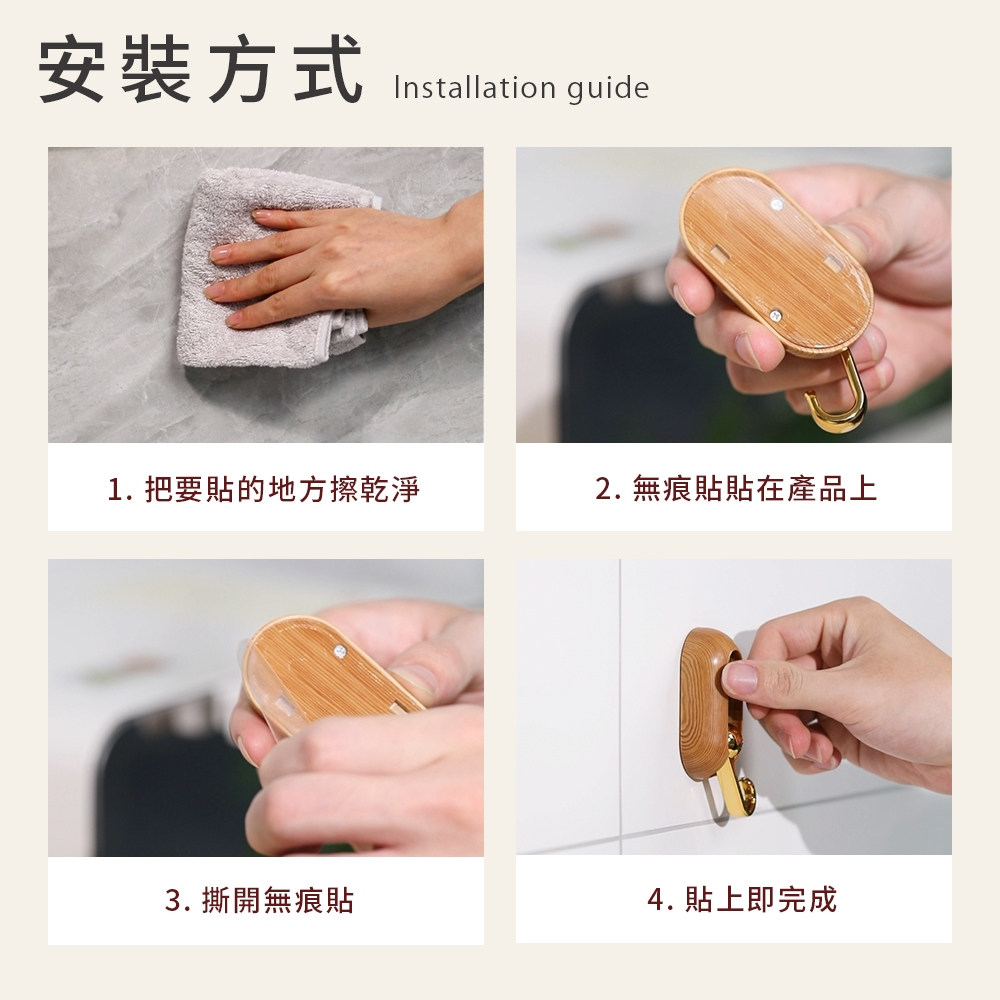 安裝方式 Installation guide

1. 把要貼的地方擦乾淨

2. 無痕貼貼在產品上

3. 撕開無痕貼

4. 貼上即完成