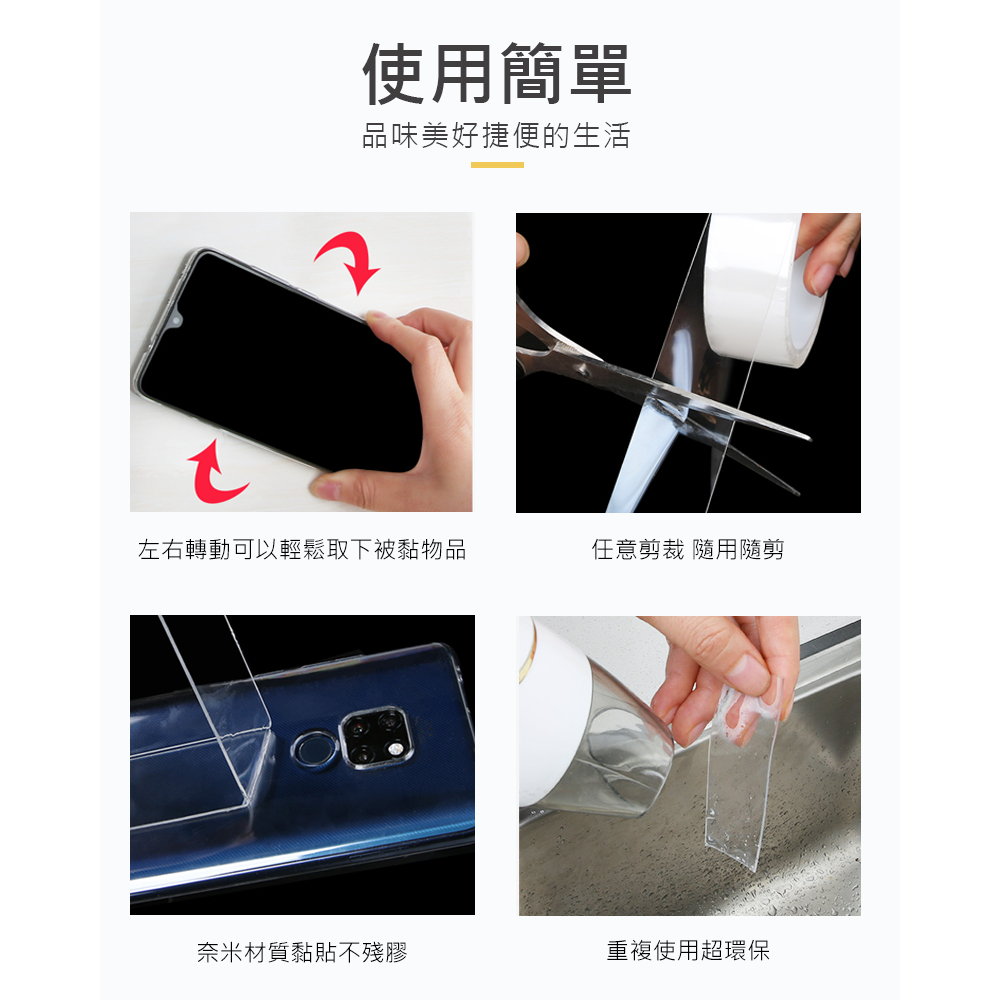 使用簡單
品味美好捷便的生活

左右轉動可以輕鬆取下被黏物品

任意剪裁 隨用隨剪

奈米材質黏貼不殘膠

重複使用超環保