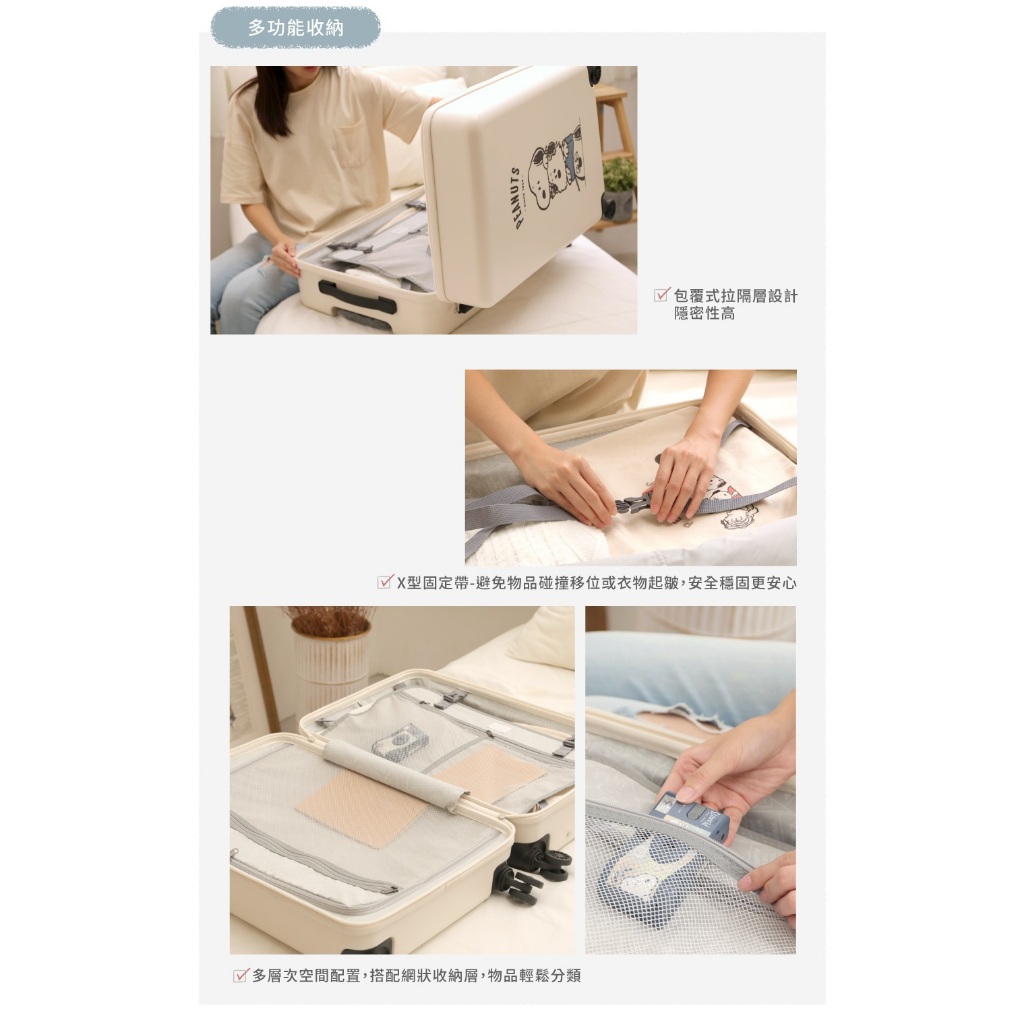 多功能收納

PEANUTS

包覆式拉隔層設計
隱密性高

X型固定帶-避免物品碰撞移位或衣物起皺,安全穩固更安心

多層次空間配置,搭配網狀收納層,物品輕鬆分類