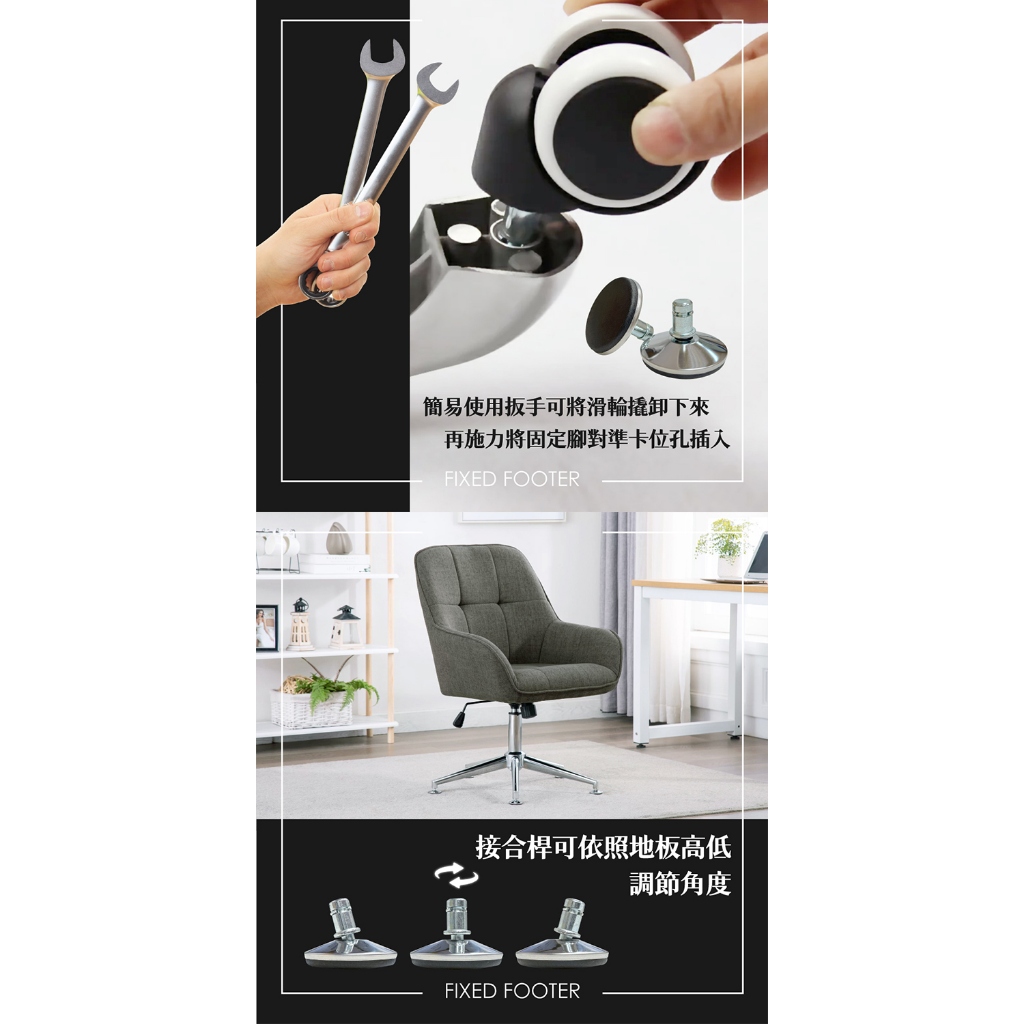 簡易使用扳手可將滑輪撬卸下來
再施力將固定腳對準卡位孔插入

FIXED FOOTER

接合桿可依照地板高低
調節角度

FIXED FOOTER