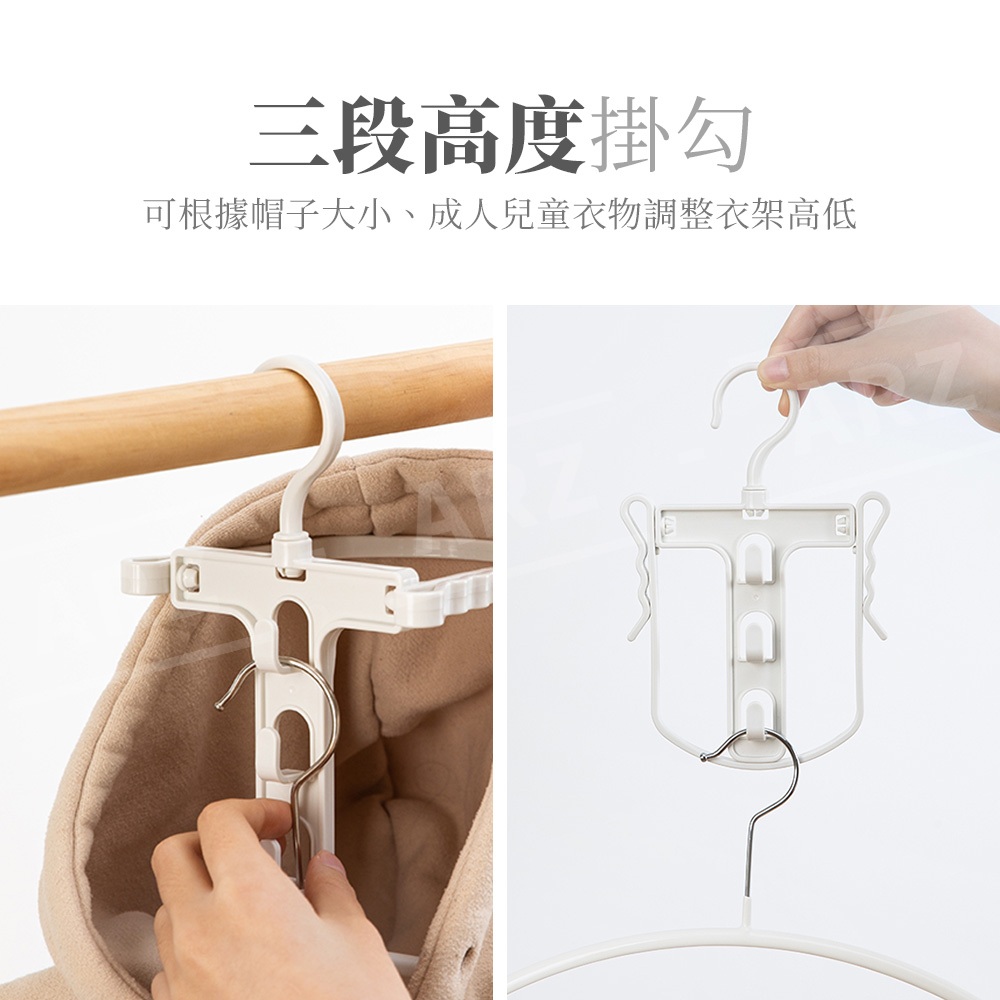 三段高度掛勾

可根據帽子大小、成人兒童衣物調整衣架高低

ARZ

ARZ