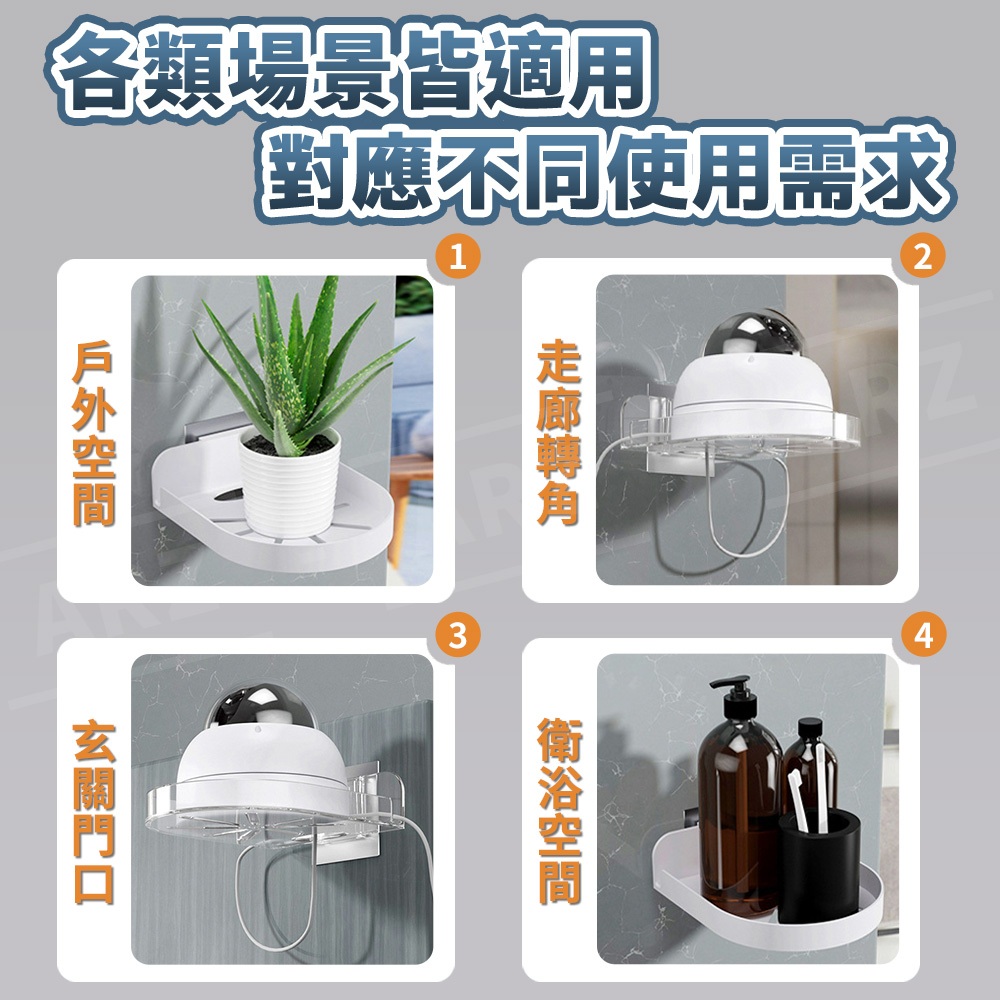 各類場景皆適用
對應不同使用需求

1
戶外空間

2
走廊轉角

3
玄關門口

4
衛浴空間