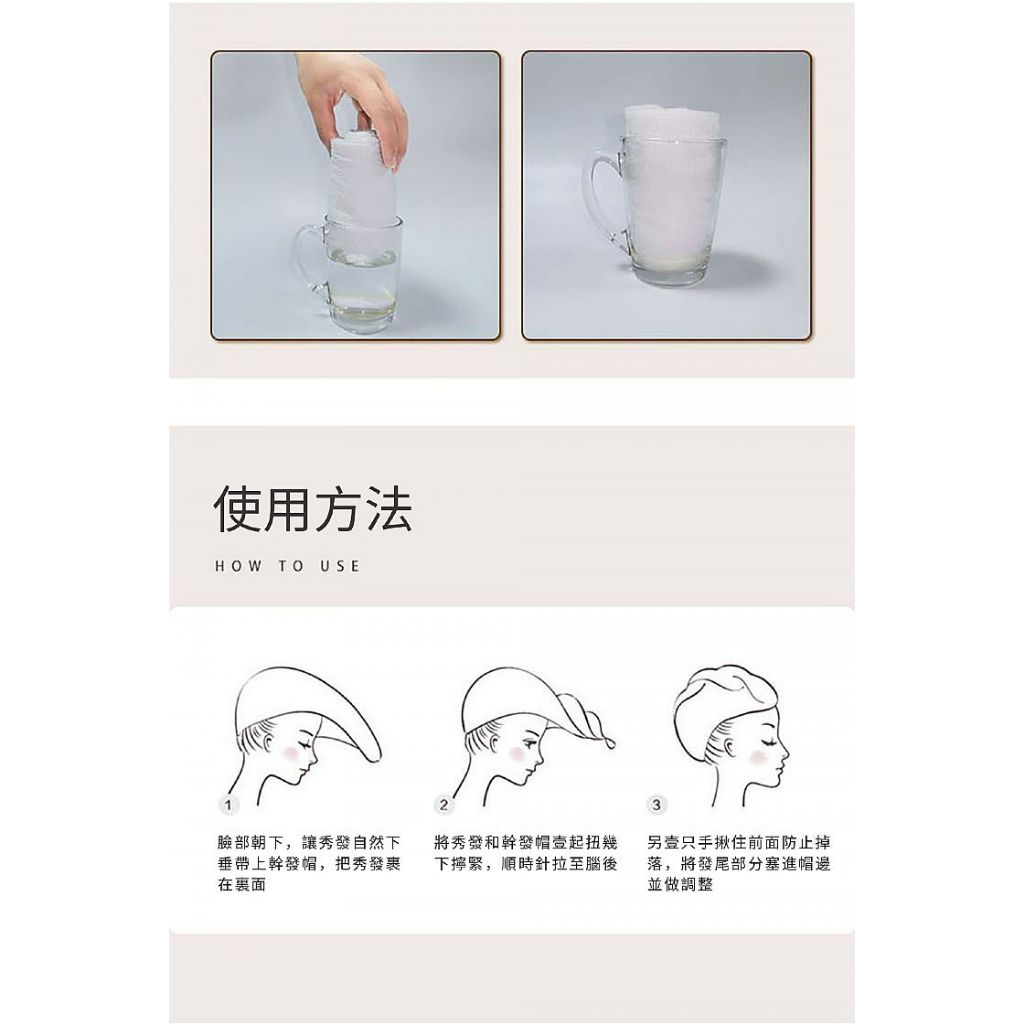 使用方法

HOW TO USE

1

臉部朝下，讓秀發自然下垂帶上幹發帽，把秀發裹在裏面

2

將秀發和幹發帽壹起扭幾下擰緊，順時針拉至腦後

3

另壹只手揪住前面防止掉落，將發尾部分塞進帽邊並做調整