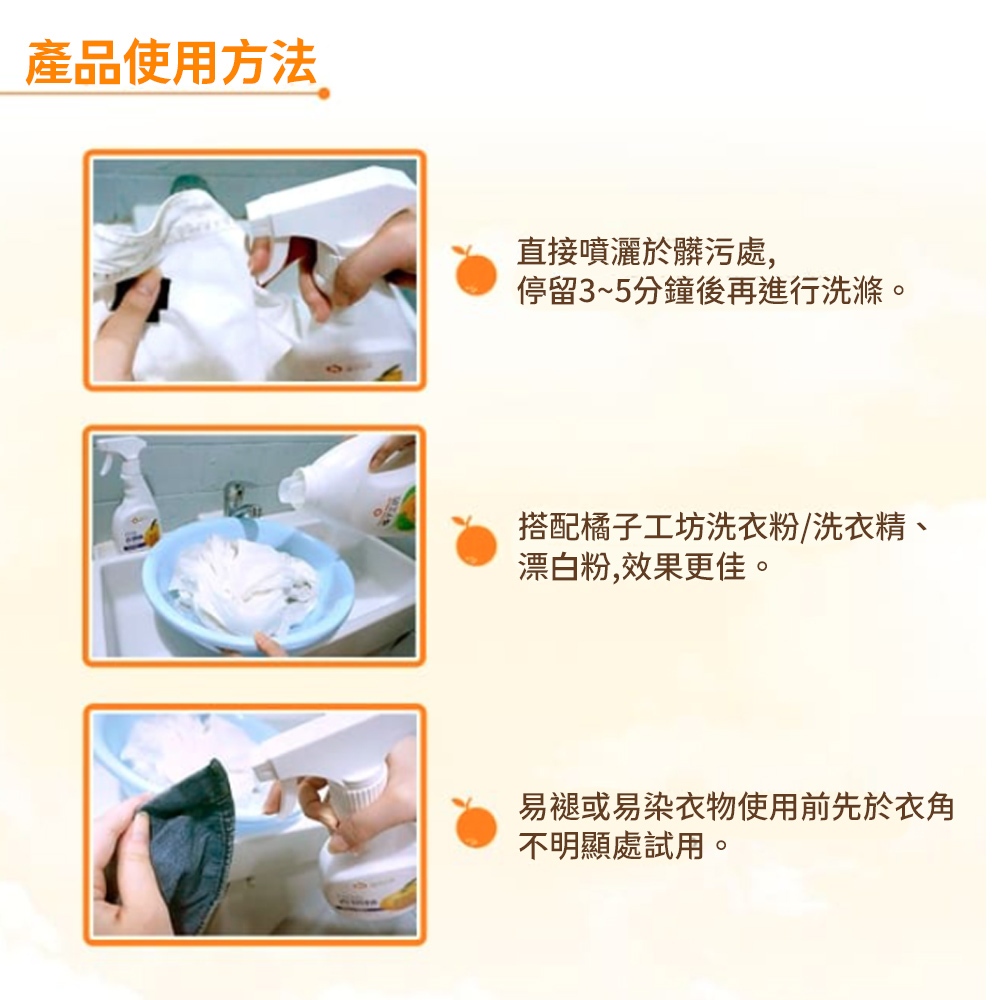 產品使用方法

直接噴灑於髒污處,
停留3~5分鐘後再進行洗滌。

搭配橘子工坊洗衣粉/洗衣精、
漂白粉,效果更佳。

易褪或易染衣物使用前先於衣角
不明顯處試用。