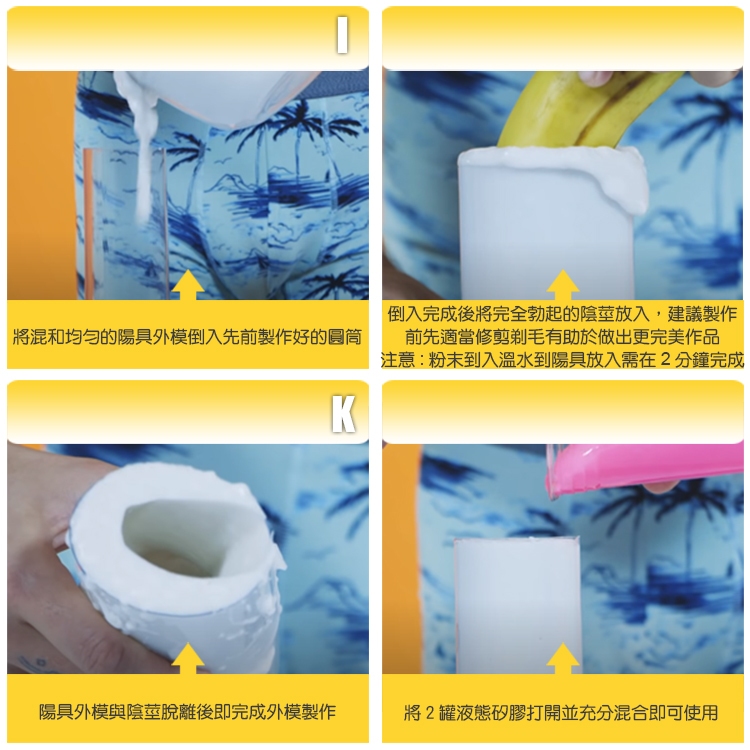 I

將混和均勻的陽具外模倒入先前製作好的圓筒

倒入完成後將完全勃起的陰莖放入，建議製作前先適當修剪剃毛有助於做出更完美作品
注意：粉末到入溫水到陽具放入需在 2 分鐘完成

K

陽具外模與陰莖脫離後即完成外模製作

將 2 罐液態矽膠打開並充分混合即可使用