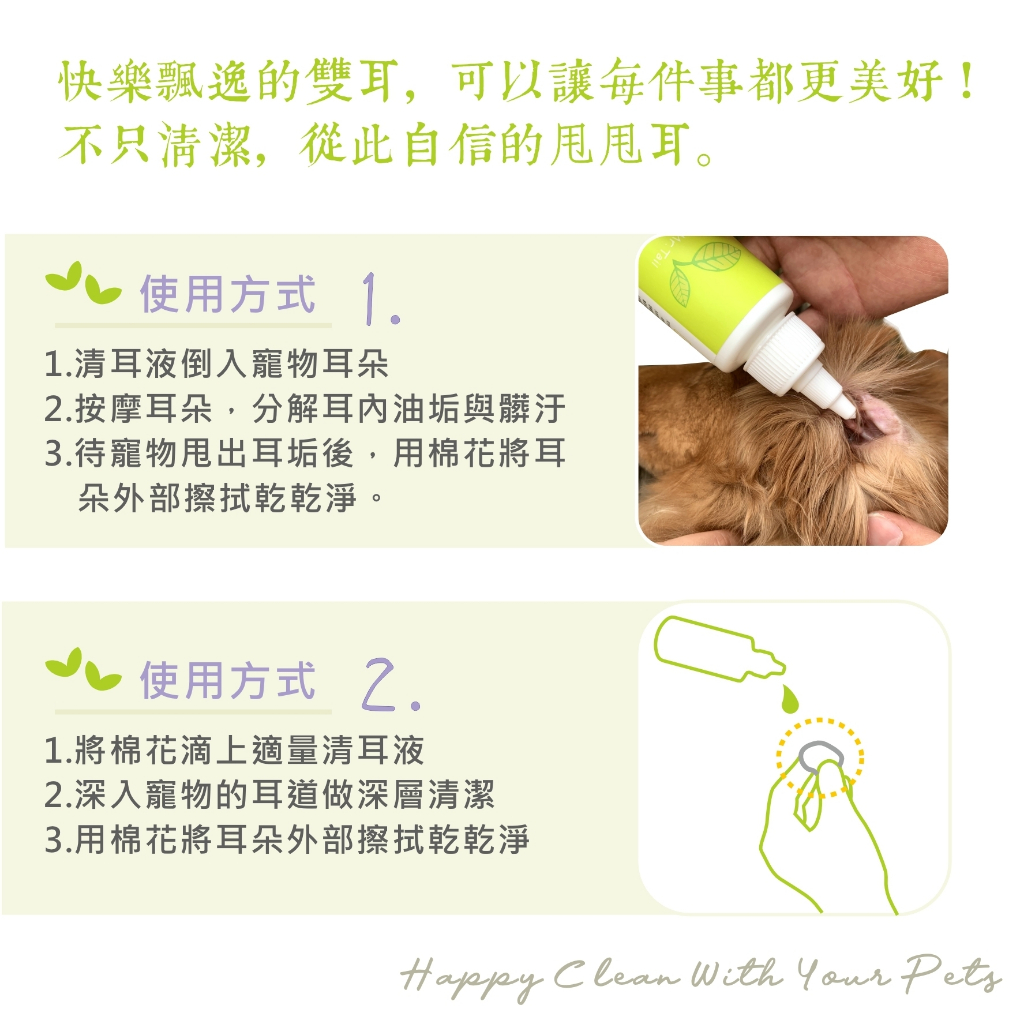 快樂飄逸的雙耳，可以讓每件事都更美好！
不只清潔，從此自信的甩甩耳。

使用方式 1.

1.清耳液倒入寵物耳朵
2.按摩耳朵，分解耳內油垢與髒汙
3.待寵物甩出耳垢後，用棉花將耳朵外部擦拭乾乾淨。

使用方式 2.

1.將棉花滴上適量清耳液
2.深入寵物的耳道做深層清潔
3.用棉花將耳朵外部擦拭乾乾淨

Happy Clean With Your Pets