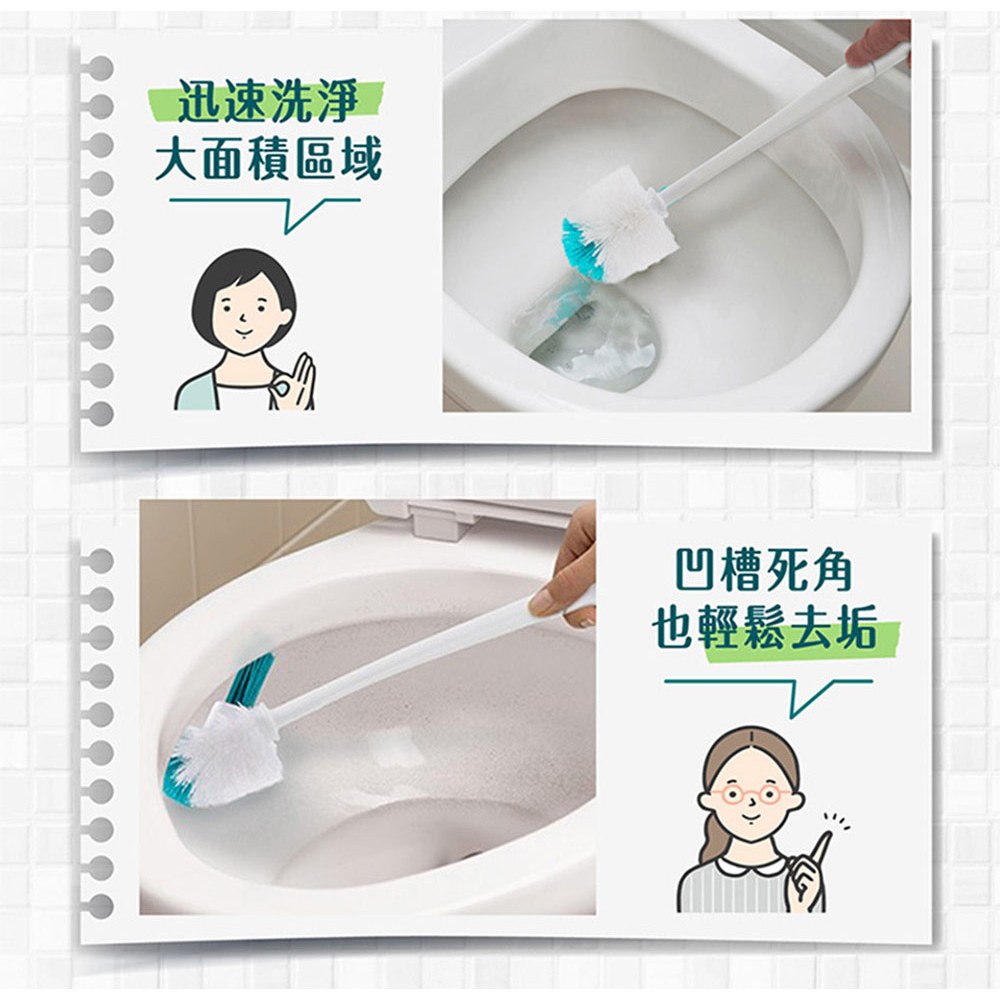 迅速洗淨
大面積區域

凹槽死角
也輕鬆去垢