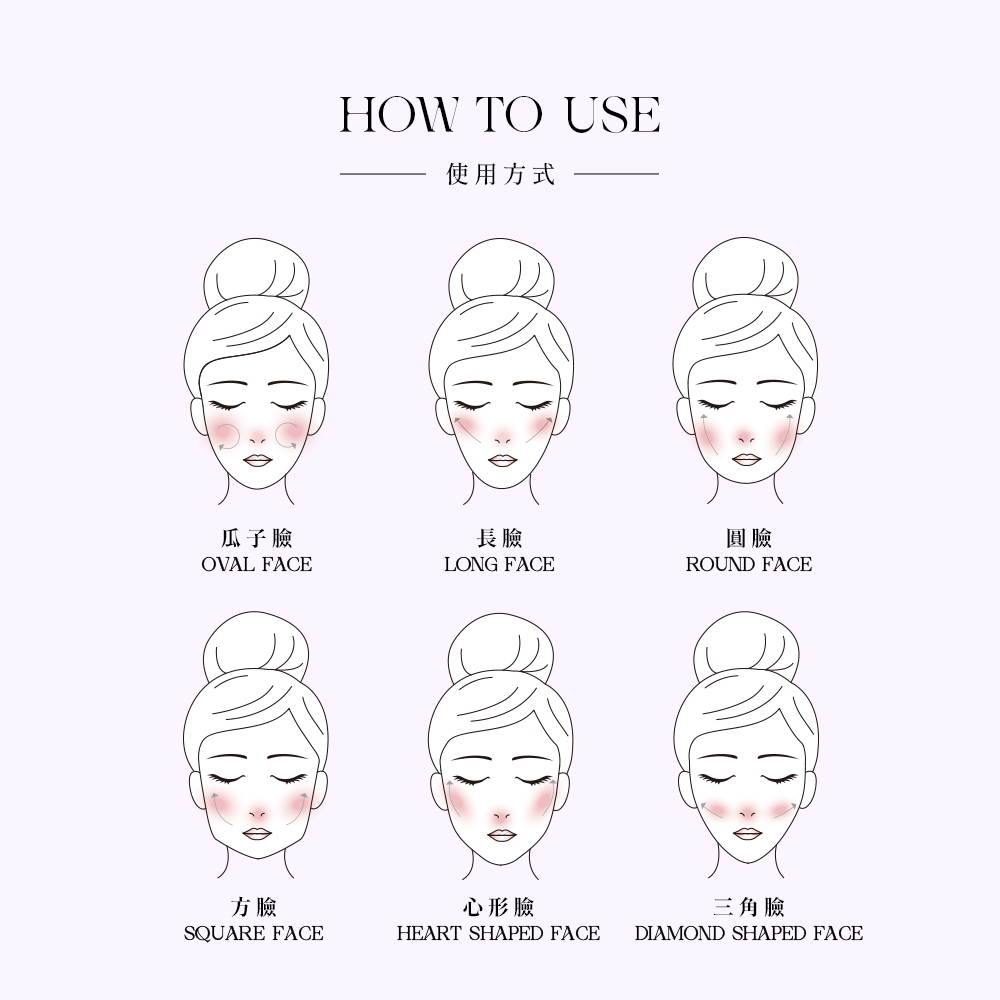 HOW TO USE

使用方式

瓜子臉
OVAL FACE

長臉
LONG FACE

圓臉
ROUND FACE

方臉
SQUARE FACE

心形臉
HEART SHAPED FACE

三角臉
DIAMOND SHAPED FACE