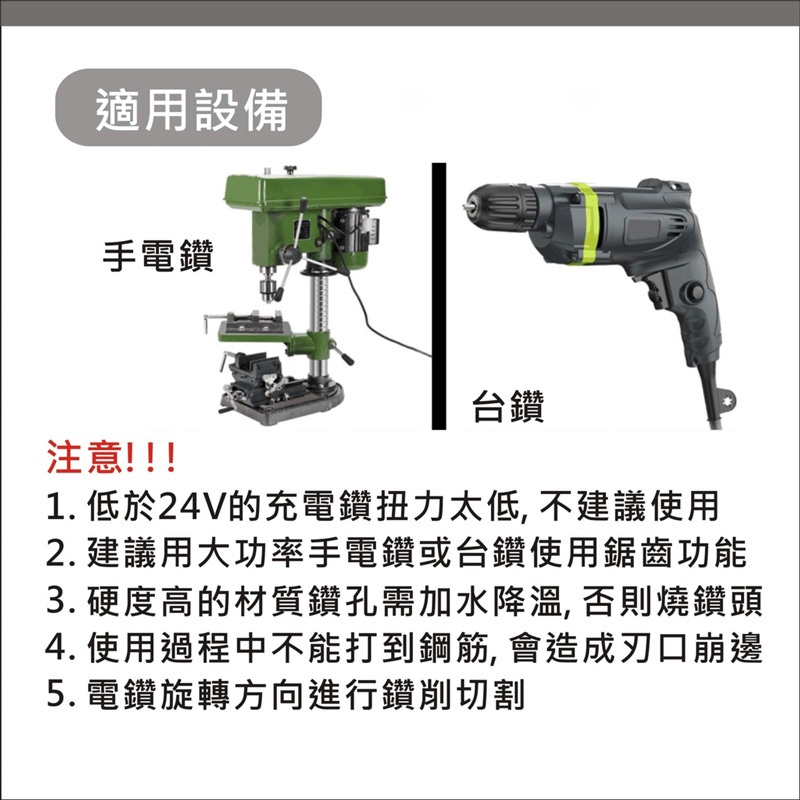 適用設備

手電鑽

台鑽

注意!!!
1. 低於24V的充電鑽扭力太低, 不建議使用
2. 建議用大功率手電鑽或台鑽使用鋸齒功能
3. 硬度高的材質鑽孔需加水降溫, 否則燒鑽頭
4. 使用過程中不能打到鋼筋, 會造成刃口崩邊
5. 電鑽旋轉方向進行鑽削切割