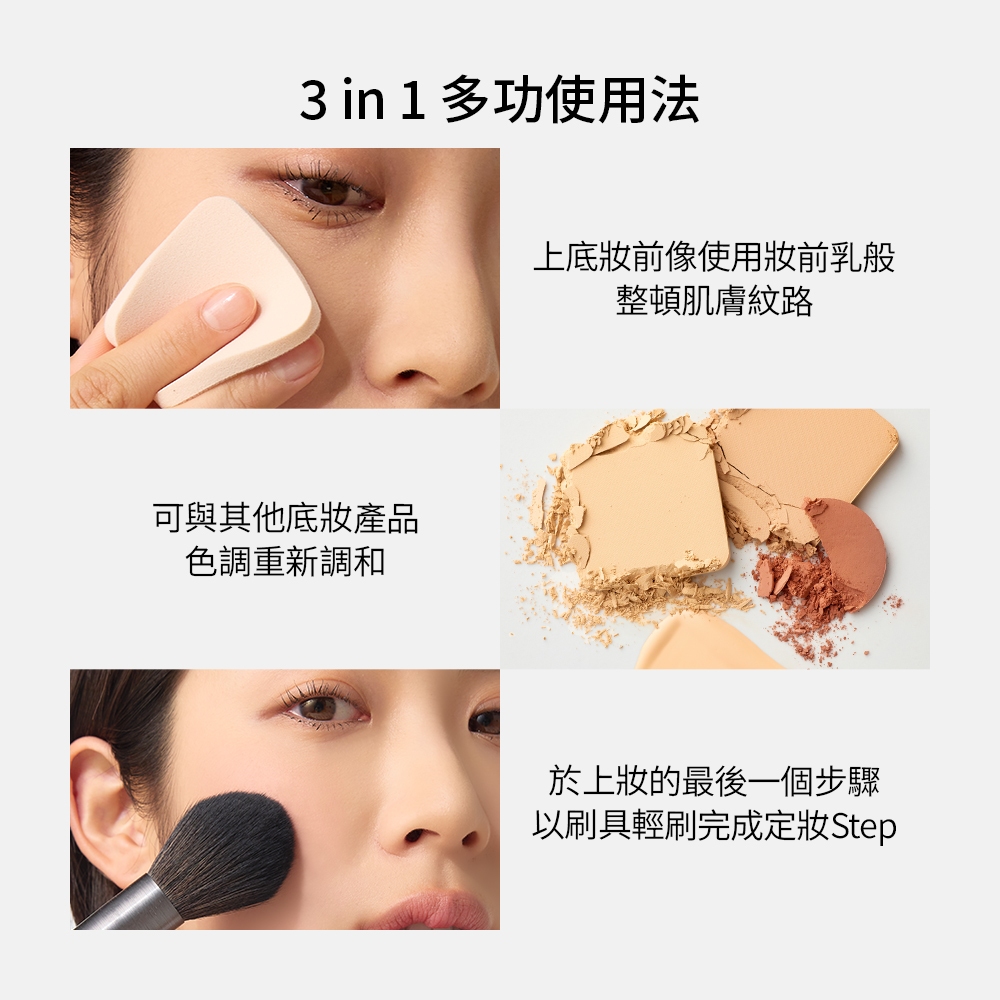 3 in 1 多功使用法

上底妝前像使用妝前乳般
整頓肌膚紋路

可與其他底妝產品
色調重新調和

於上妝的最後一個步驟
以刷具輕刷完成定妝Step