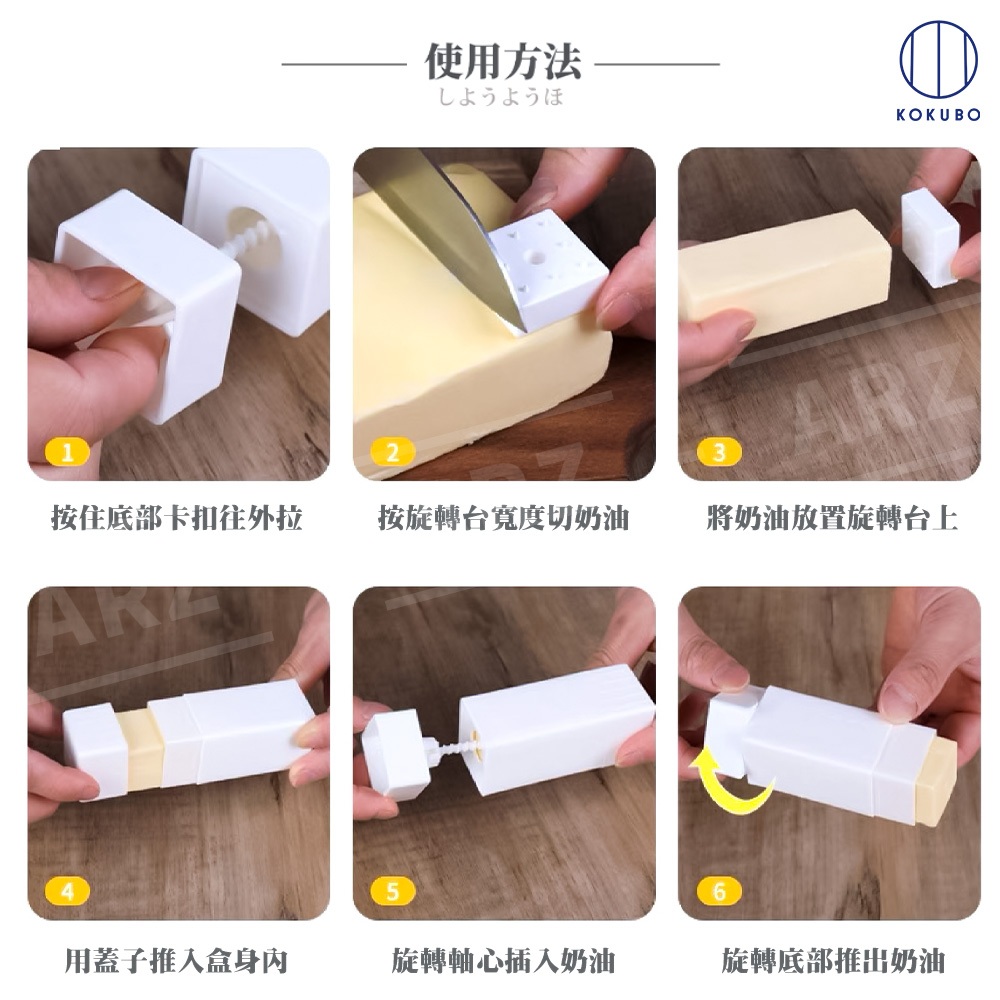 使用方法
しようようほ

KOKUBO

1
按住底部卡扣往外拉

2
按旋轉台寬度切奶油

3
將奶油放置旋轉台上

4
用蓋子推入盒身內

5
旋轉軸心插入奶油

6
旋轉底部推出奶油