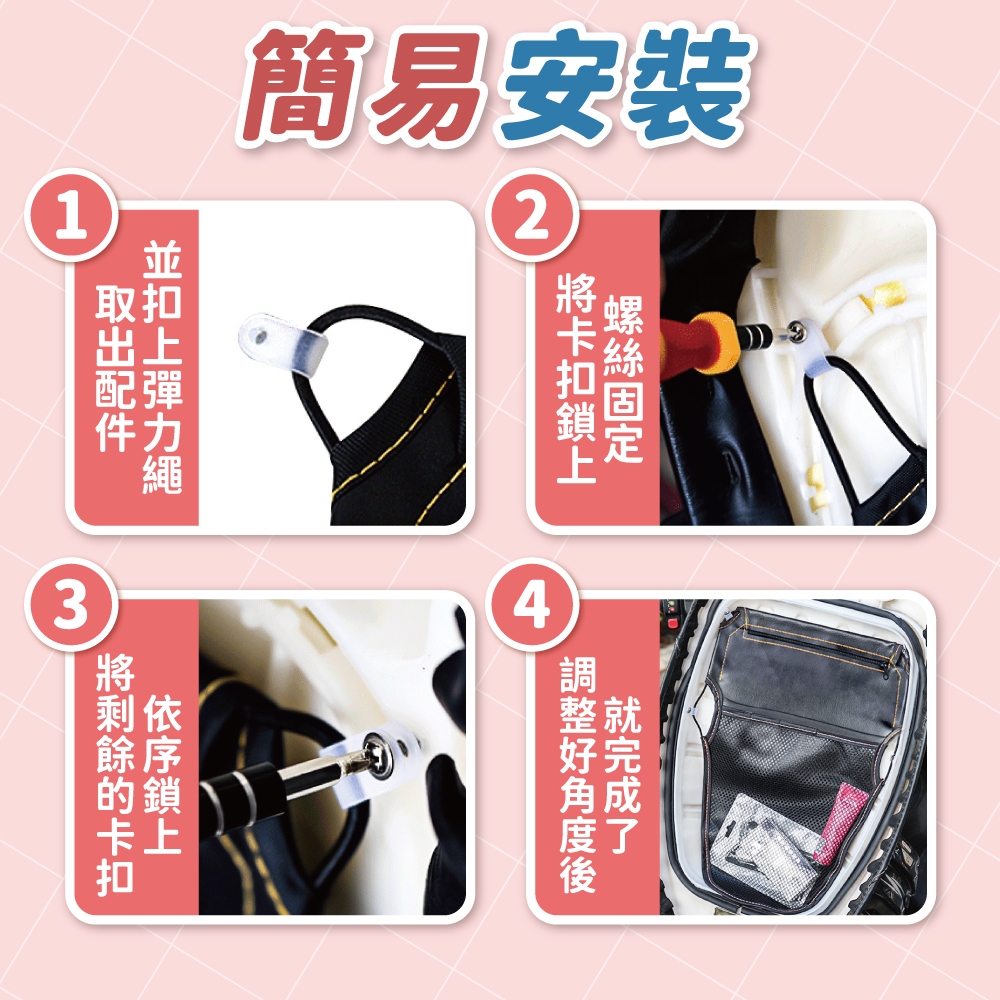 簡易安裝

1
取出配件
並扣上彈力繩

2
將卡扣鎖上
螺絲固定

3
將剩餘的卡扣
依序鎖上

4
調整好角度後
就完成了