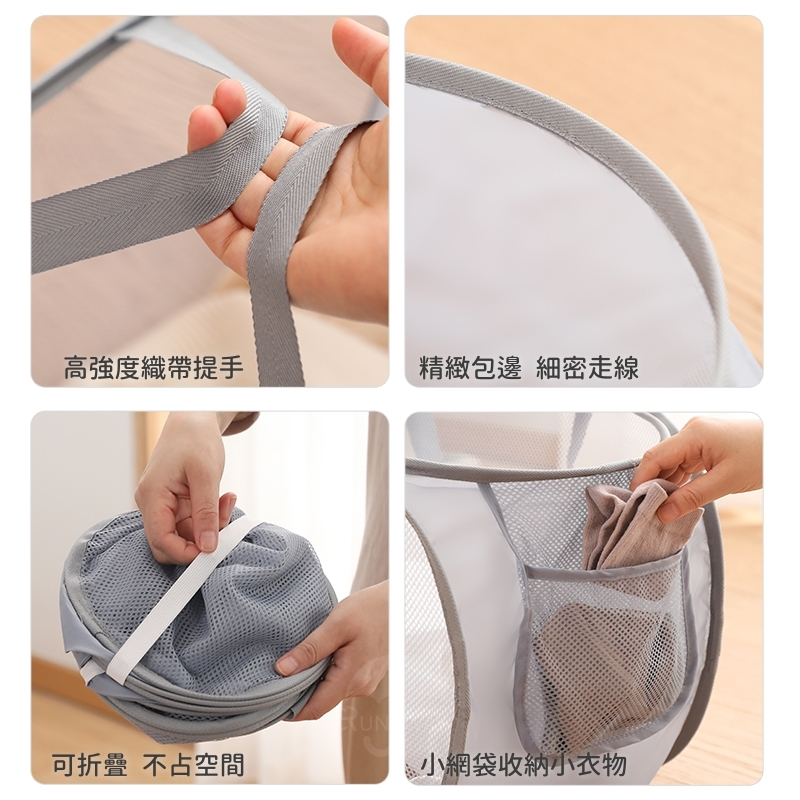 高強度織帶提手

精緻包邊 細密走線

可折疊 不占空間

小網袋收納小衣物