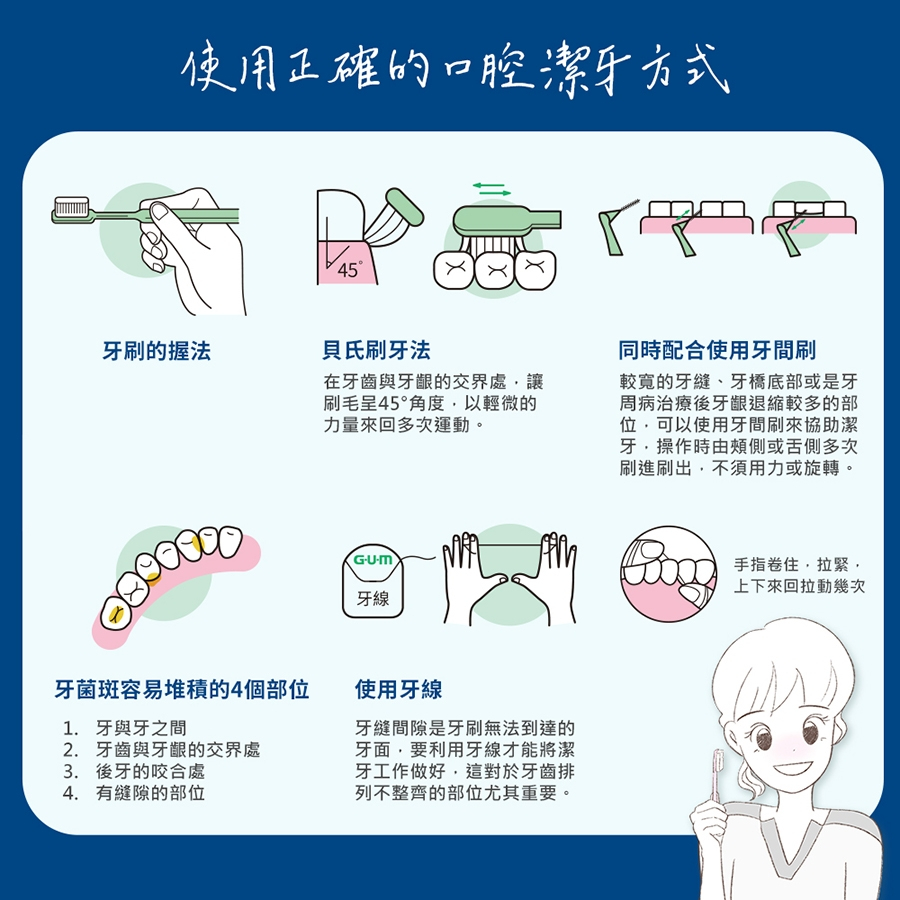 使用正確的口腔潔牙方式

45°

牙刷的握法

貝氏刷牙法

在牙齒與牙齦的交界處，讓刷毛呈45°角度，以輕微的力量來回多次運動。

同時配合使用牙間刷

較寬的牙縫、牙橋底部或是牙周病治療後牙齦退縮較多的部位，可以使用牙間刷來協助潔牙，操作時由頰側或舌側多次刷進刷出，不須用力或旋轉。

G·U·M

牙線

手指卷住，拉緊，上下來回拉動幾次

牙菌斑容易堆積的4個部位

1. 牙與牙之間
2. 牙齒與牙齦的交界處
3. 後牙的咬合處
4. 有縫隙的部位

使用牙線

牙縫間隙是牙刷無法到達的牙面，要利用牙線才能將潔牙工作做好，這對於牙齒排列不整齊的部位尤其重要。