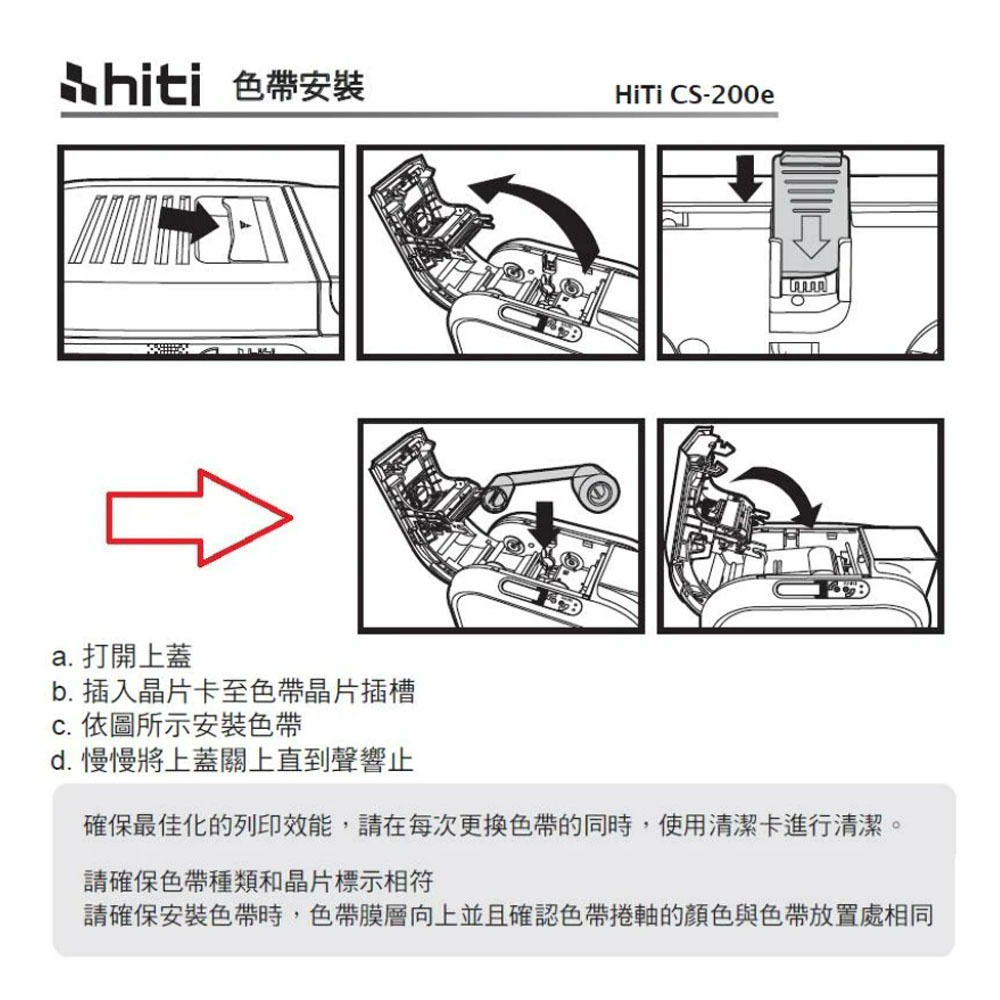 hiti 色帶安裝

HiTi CS-200e

a. 打開上蓋
b. 插入晶片卡至色帶晶片插槽
c. 依圖所示安裝色帶
d. 慢慢將上蓋關上直到聲響止

確保最佳化的列印效能，請在每次更換色帶的同時，使用清潔卡進行清潔。

請確保色帶種類和晶片標示相符
請確保安裝色帶時，色帶膜層向上並且確認色帶捲軸的顏色與色帶放置處相同