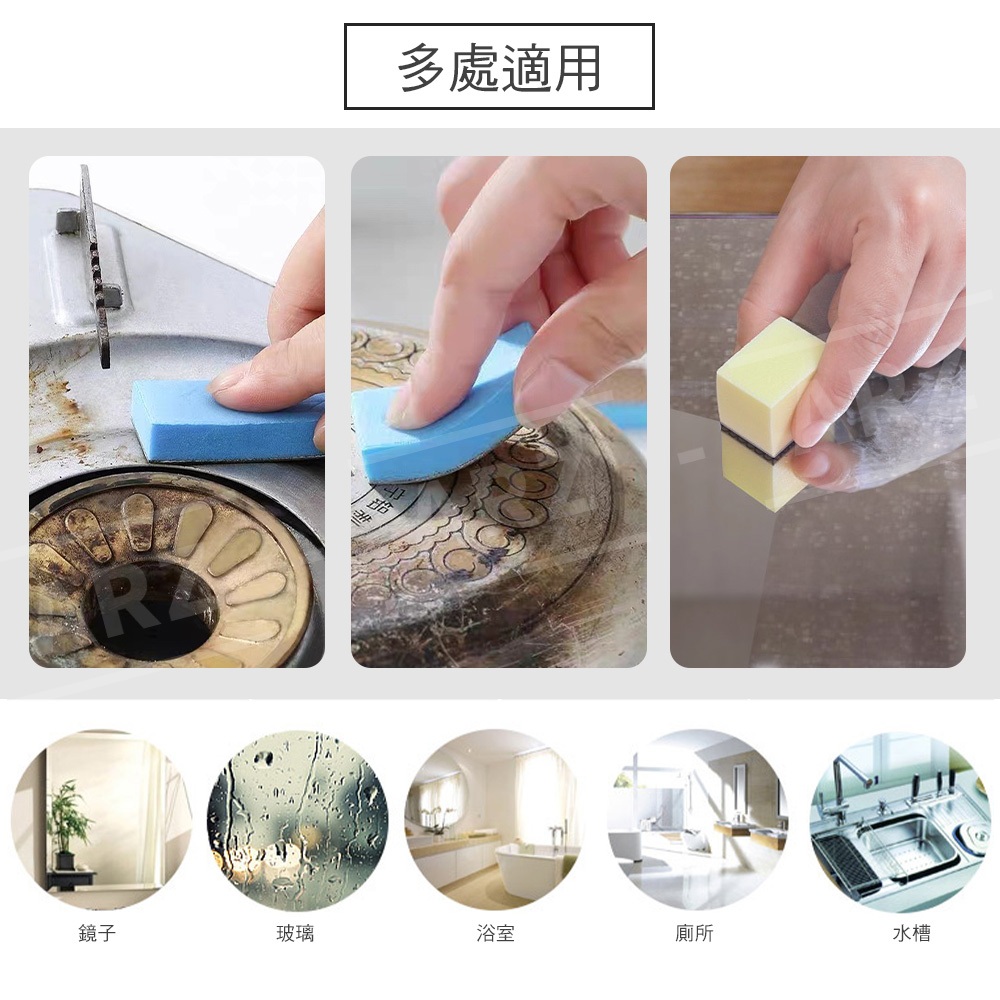 多處適用

鏡子

玻璃

浴室

廁所

水槽