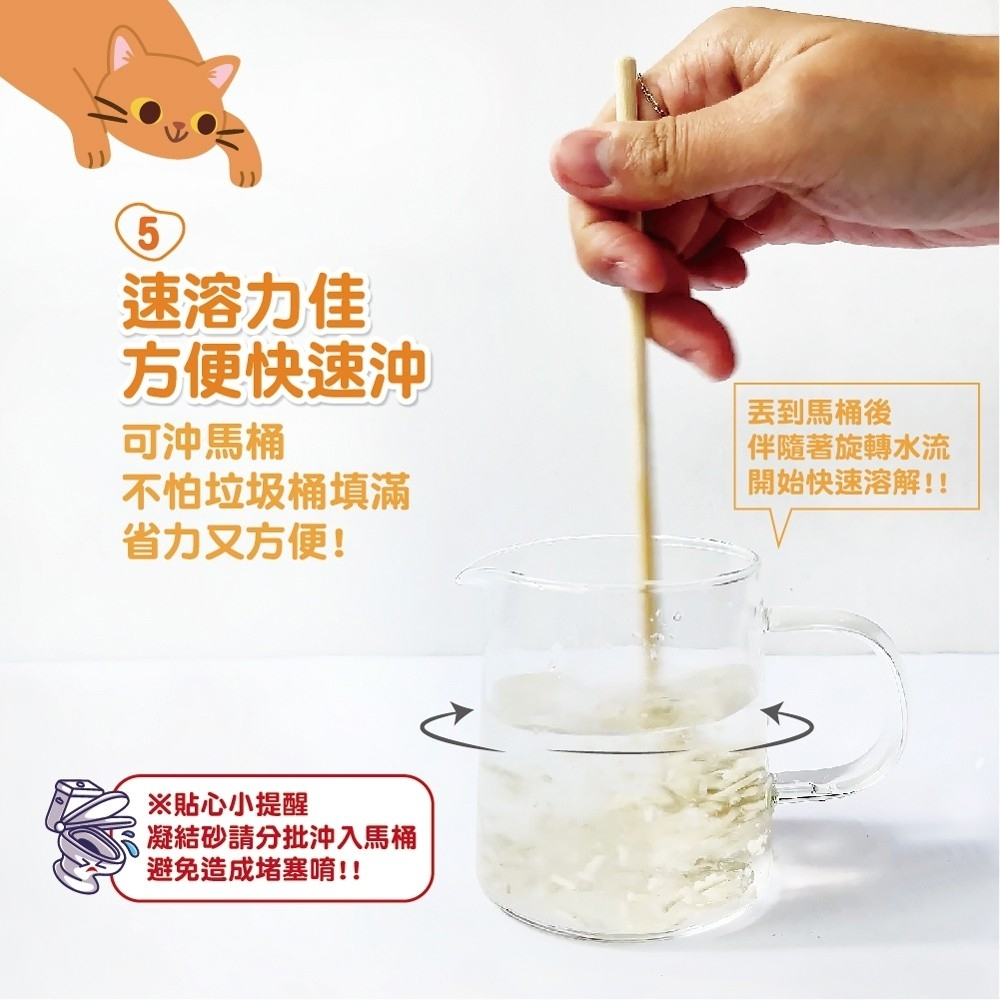 5

速溶力佳
方便快速沖

可沖馬桶
不怕垃圾桶填滿
省力又方便！

丟到馬桶後
伴隨著旋轉水流
開始快速溶解！！

※貼心小提醒
凝結砂請分批沖入馬桶
避免造成堵塞唷！！