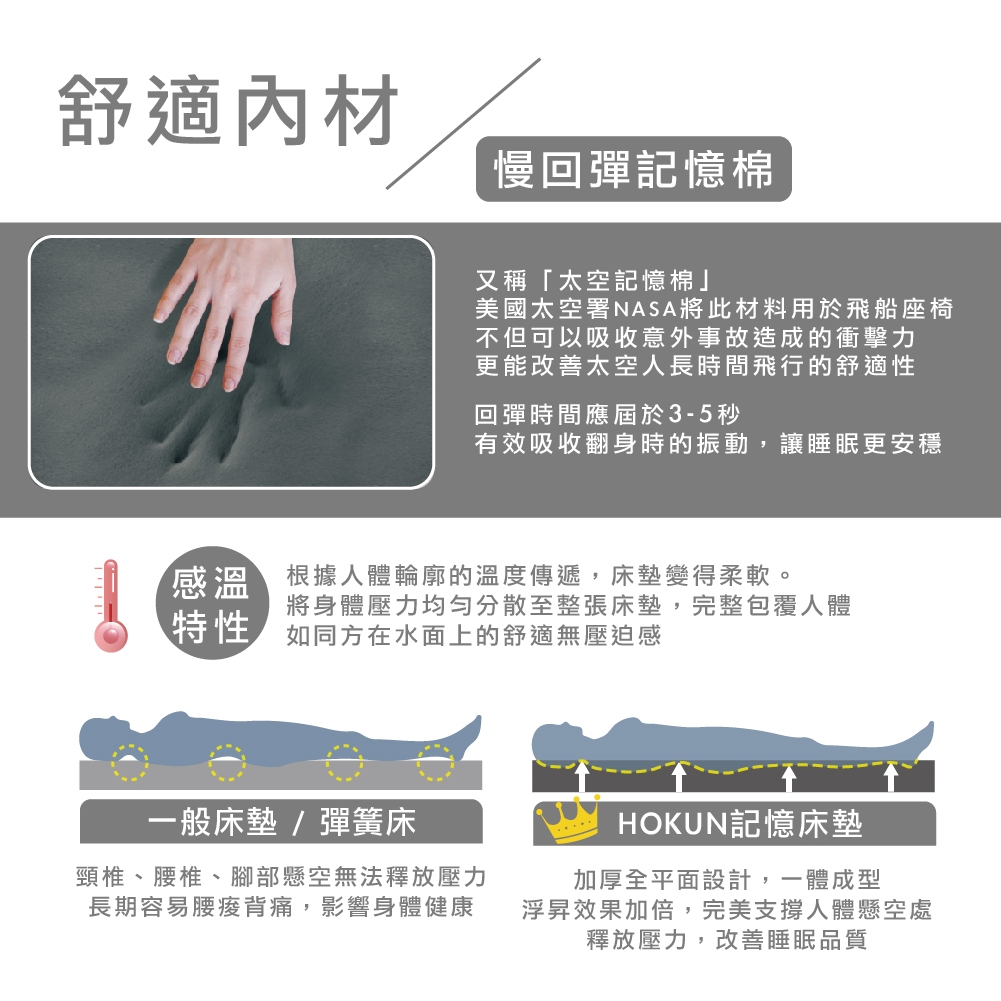 舒適內材

慢回彈記憶棉

又稱「太空記憶棉」
美國太空署NASA將此材料用於飛船座椅
不但可以吸收意外事故造成的衝擊力
更能改善太空人長時間飛行的舒適性

回彈時間應屆於3-5秒
有效吸收翻身時的振動，讓睡眠更安穩

感溫特性

根據人體輪廓的溫度傳遞，床墊變得柔軟。
將身體壓力均勻分散至整張床墊，完整包覆人體
如同方在水面上的舒適無壓迫感

一般床墊 / 彈簧床

頸椎、腰椎、腳部懸空無法釋放壓力
長期容易腰痠背痛，影響身體健康

HOKUN記憶床墊

加厚全平面設計，一體成型
浮昇效果加倍，完美支撐人體懸空處
釋放壓力，改善睡眠品質