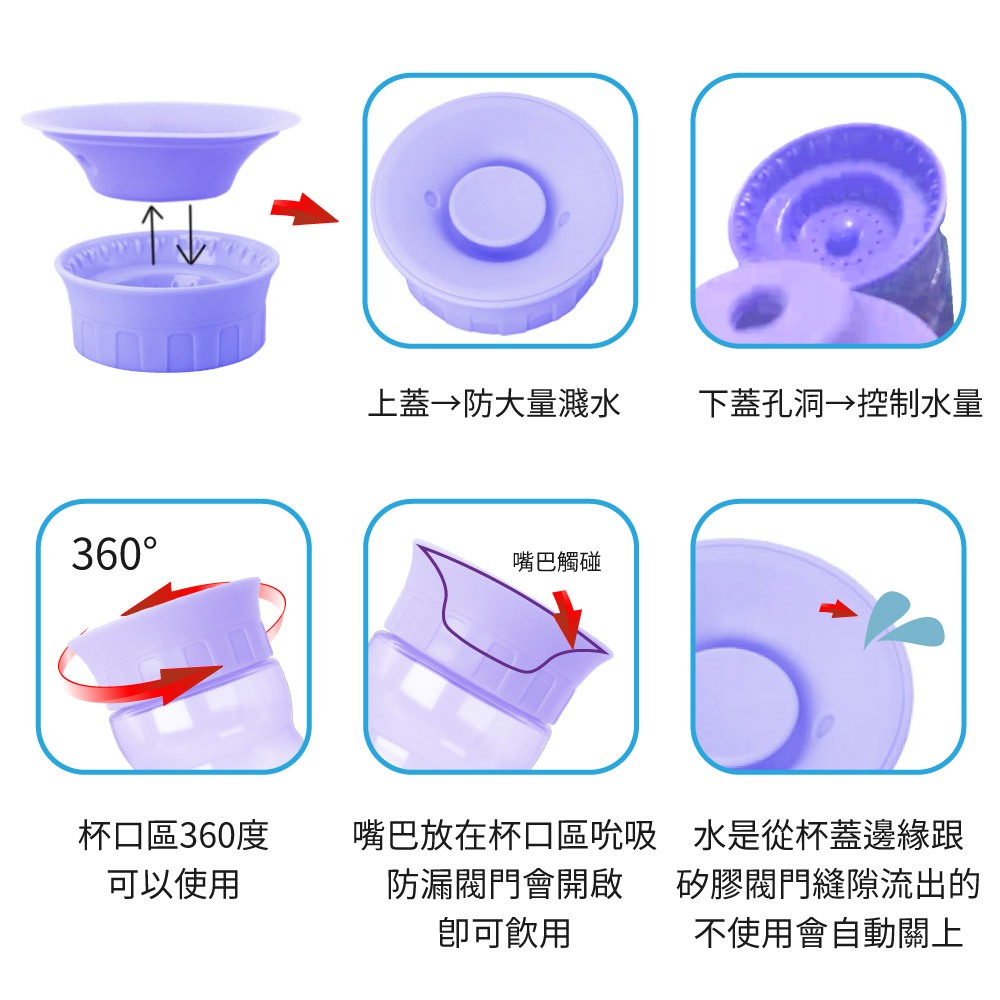 上蓋→防大量濺水

下蓋孔洞→控制水量

360°

嘴巴觸碰

杯口區360度
可以使用

嘴巴放在杯口區吮吸
防漏閥門會開啟
即可飲用

水是從杯蓋邊緣跟
矽膠閥門縫隙流出的
不使用會自動關上