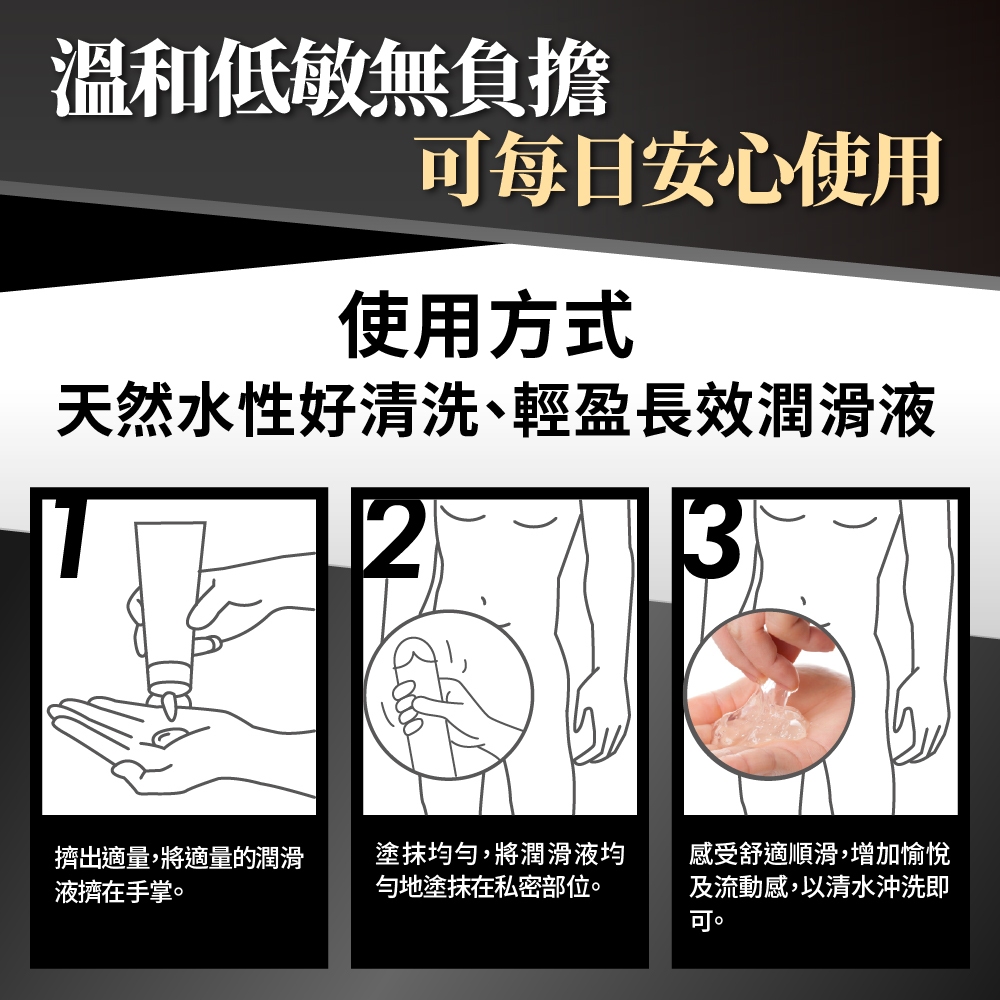 溫和低敏無負擔
可每日安心使用

使用方式
天然水性好清洗、輕盈長效潤滑液

1
擠出適量，將適量的潤滑液擠在手掌。

2
塗抹均勻，將潤滑液均勻地塗抹在私密部位。

3
感受舒適順滑，增加愉悅及流動感，以清水沖洗即可。