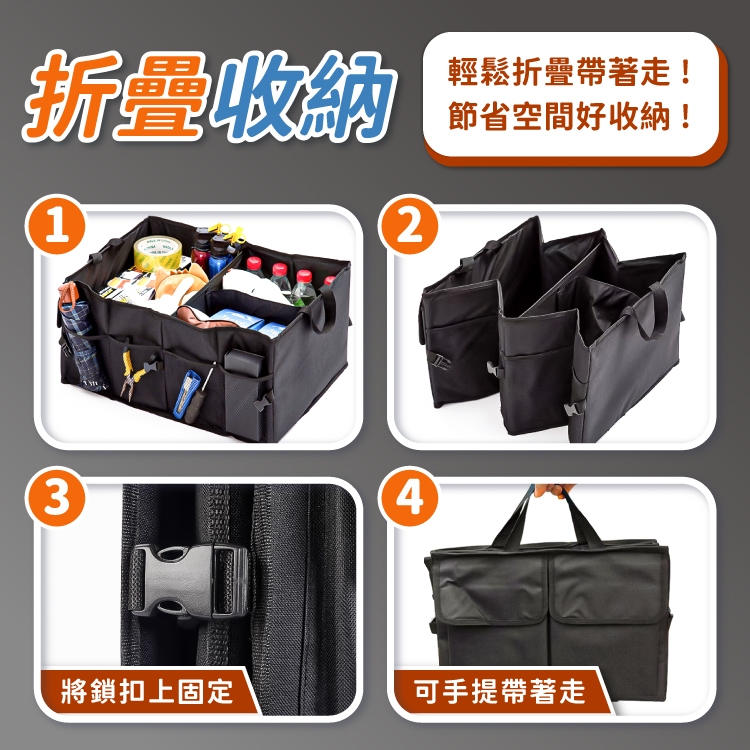 折疊收納

輕鬆折疊帶著走！
節省空間好收納！

1

2

3

將鎖扣上固定

4

可手提帶著走