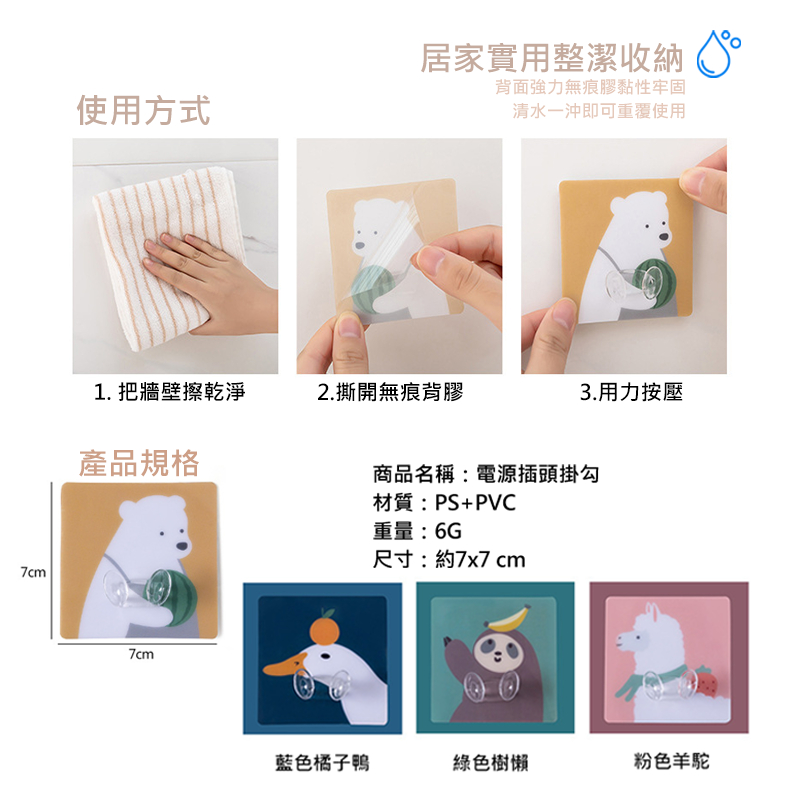 居家實用整潔收納
背面強力無痕膠黏性牢固
清水一沖即可重覆使用

使用方式

1. 把牆壁擦乾淨

2.撕開無痕背膠

3.用力按壓

產品規格

7cm

7cm

商品名稱：電源插頭掛勾
材質：PS+PVC
重量：6G
尺寸：約7x7 cm

藍色橘子鴨

綠色樹懶

粉色羊駝