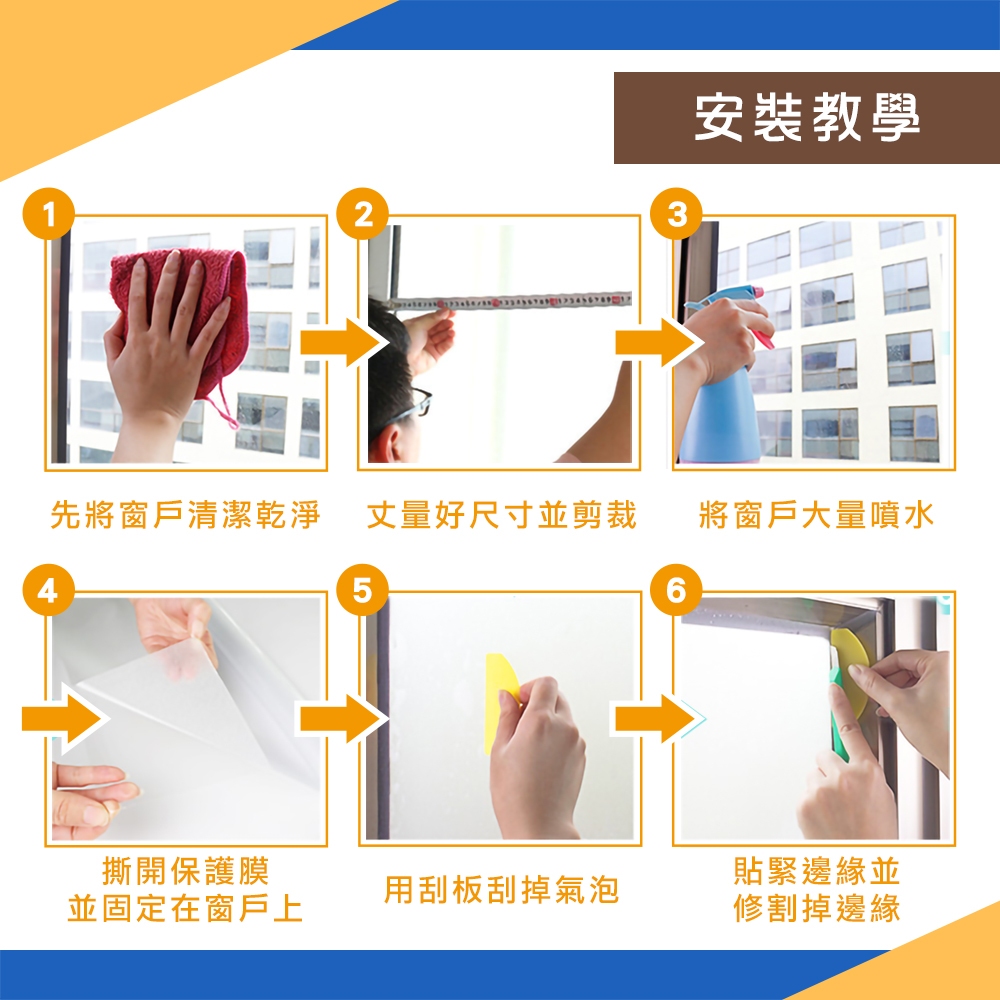 安裝教學

1
先將窗戶清潔乾淨

2
丈量好尺寸並剪裁

3
將窗戶大量噴水

4
撕開保護膜
並固定在窗戶上

5
用刮板刮掉氣泡

6
貼緊邊緣並
修割掉邊緣