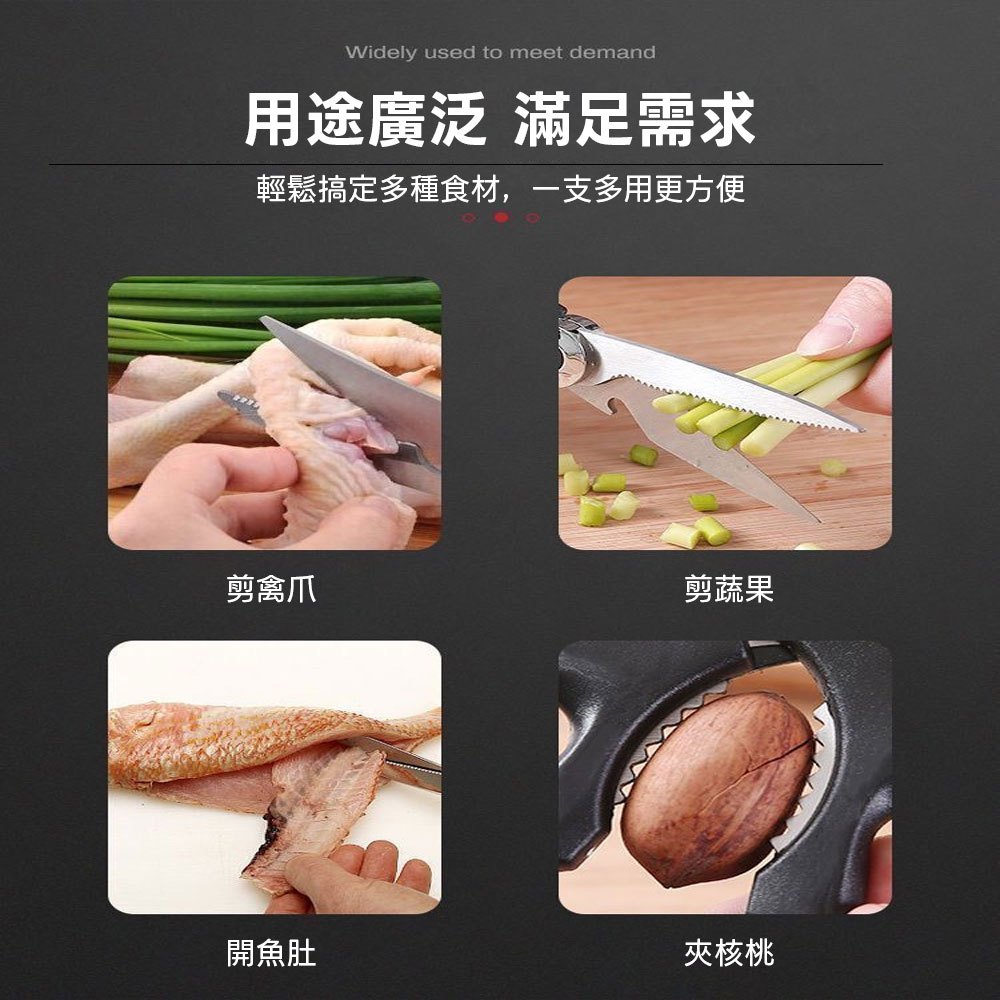 Widely used to meet demand

用途廣泛 滿足需求

輕鬆搞定多種食材，一支多用更方便

剪禽爪

剪蔬果

開魚肚

夾核桃