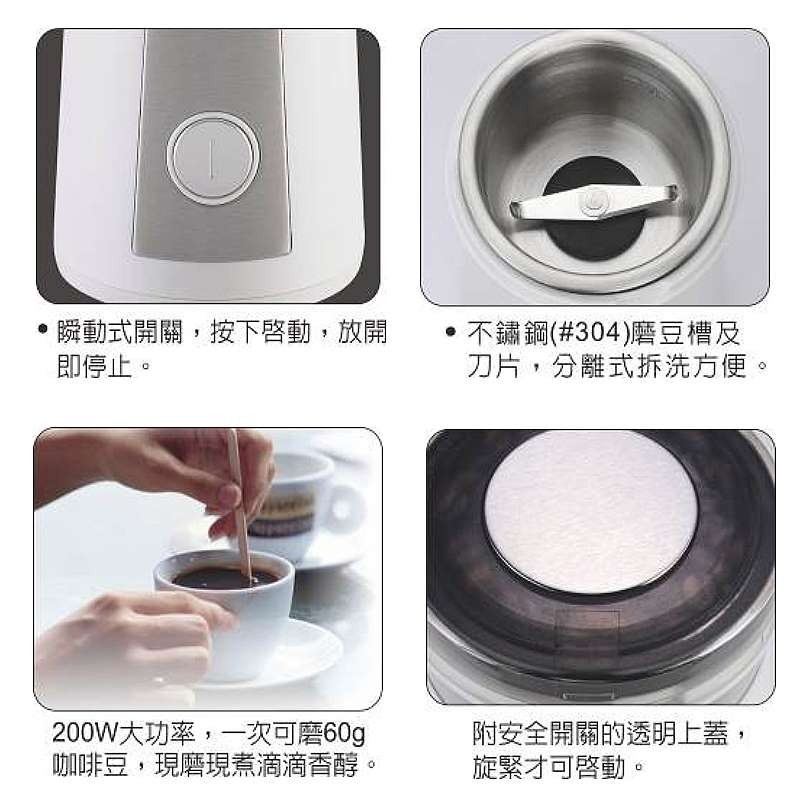 • 瞬動式開關，按下啓動，放開即停止。

• 不鏽鋼(#304)磨豆槽及刀片，分離式拆洗方便。

200W大功率，一次可磨60g咖啡豆，現磨現煮滴滴香醇。

附安全開關的透明上蓋，旋緊才可啓動。