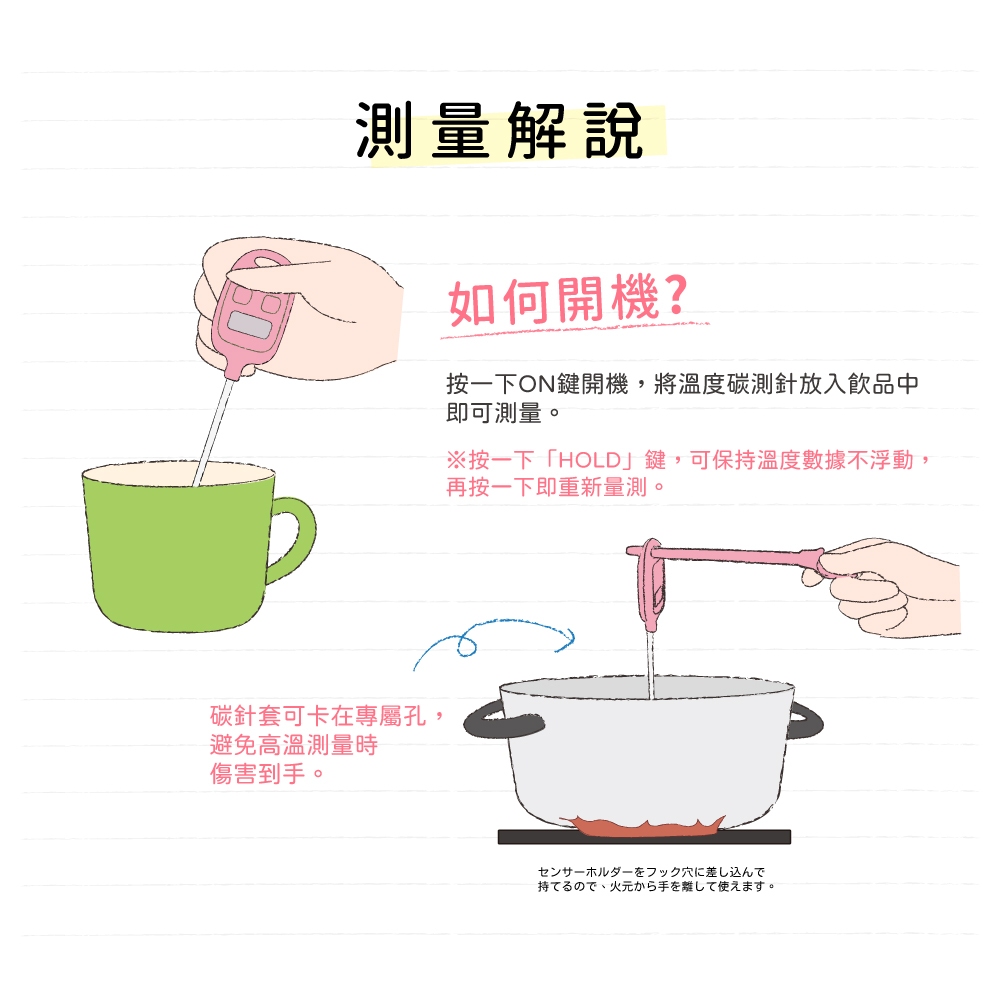 測量解說

如何開機?

按一下ON鍵開機，將溫度碳測針放入飲品中即可測量。

※按一下「HOLD」鍵，可保持溫度數據不浮動，再按一下即重新量測。

碳針套可卡在專屬孔，避免高溫測量時傷害到手。

センサーホルダーをフック穴に差し込んで持てるので、火元から手を離して使えます。