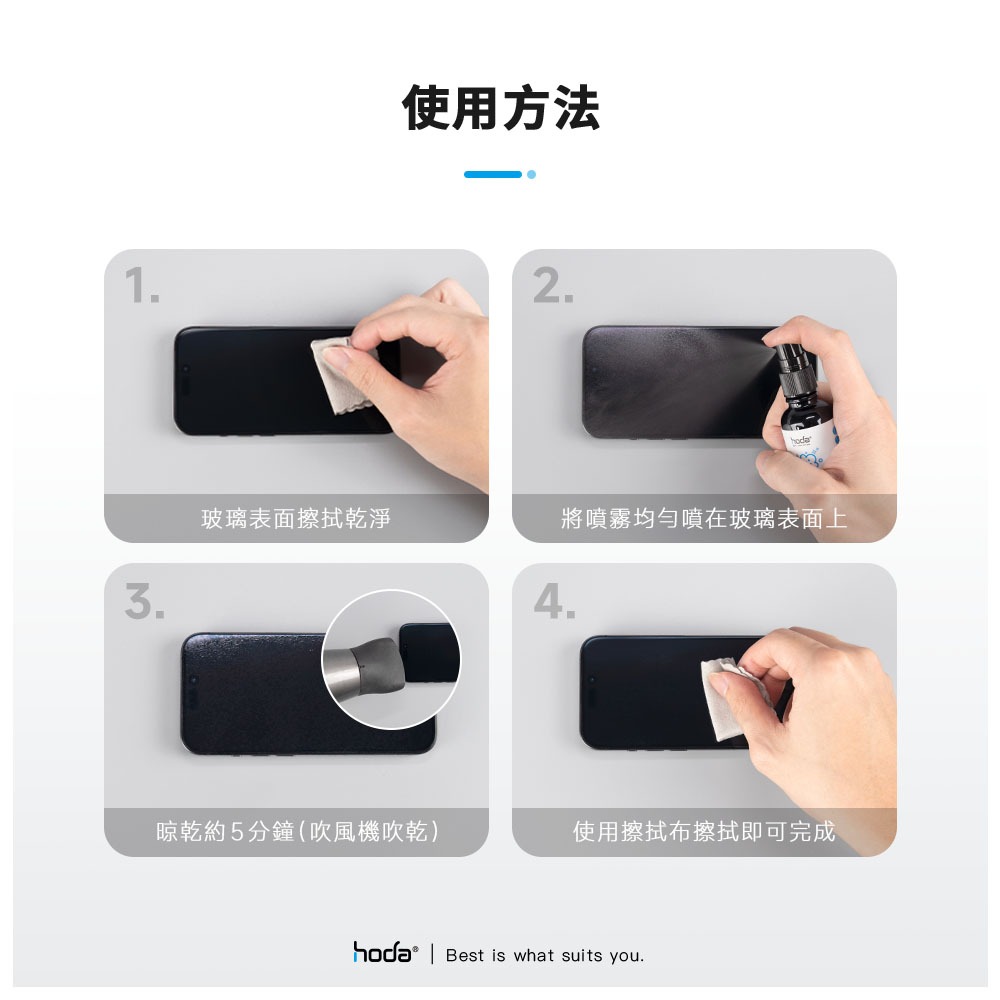 使用方法

1.

玻璃表面擦拭乾淨

2.

hoda

將噴霧均勻噴在玻璃表面上

3.

晾乾約5分鐘(吹風機吹乾)

4.

使用擦拭布擦拭即可完成

hoda® | Best is what suits you.