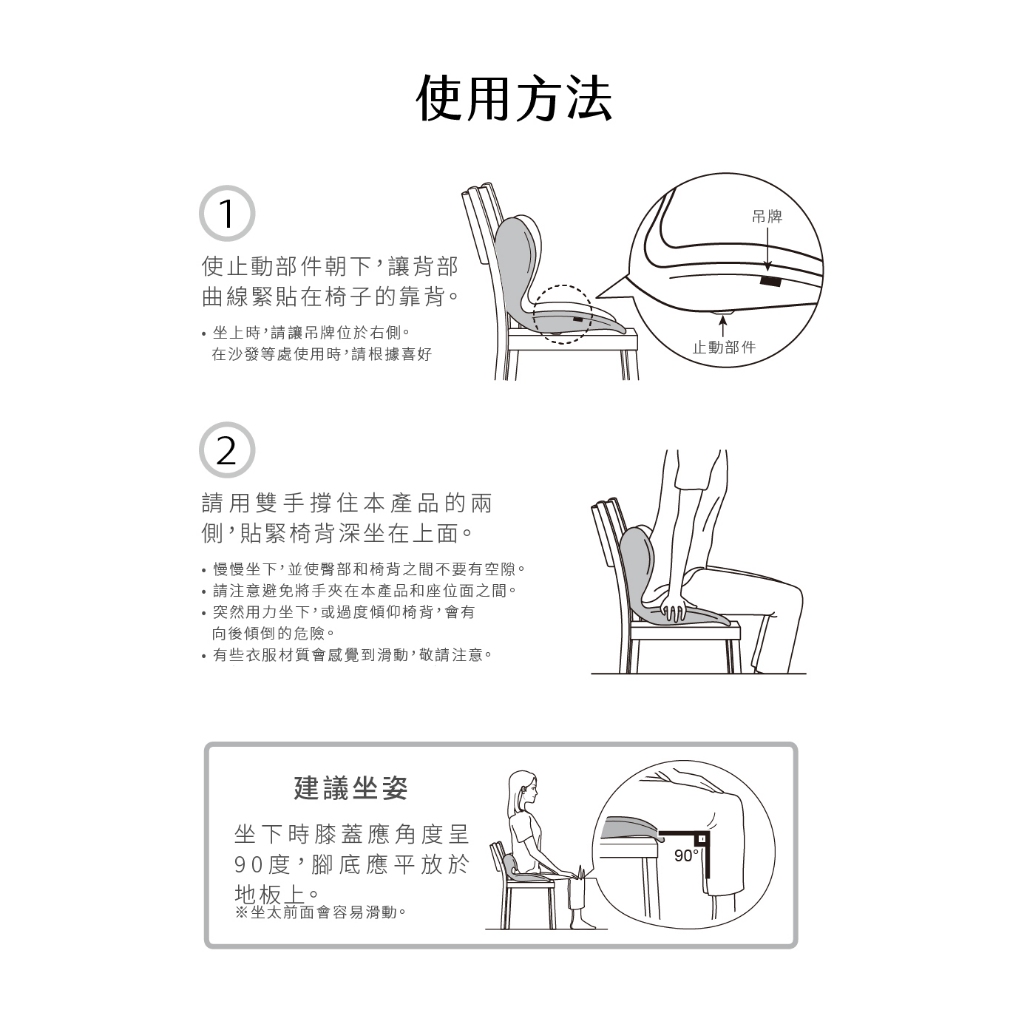 使用方法

1

使止動部件朝下，讓背部曲線緊貼在椅子的靠背。

• 坐上時，請讓吊牌位於右側。
在沙發等處使用時，請根據喜好

吊牌

止動部件

2

請用雙手撐住本產品的兩側，貼緊椅背深坐在上面。

• 慢慢坐下，並使臀部和椅背之間不要有空隙。
• 請注意避免將手夾在本產品和座位面之間。
• 突然用力坐下，或過度傾仰椅背，會有向後傾倒的危險。
• 有些衣服材質會感覺到滑動，敬請注意。

建議坐姿

坐下時膝蓋應角度呈90度，腳底應平放於地板上。
※坐太前面會容易滑動。

90°