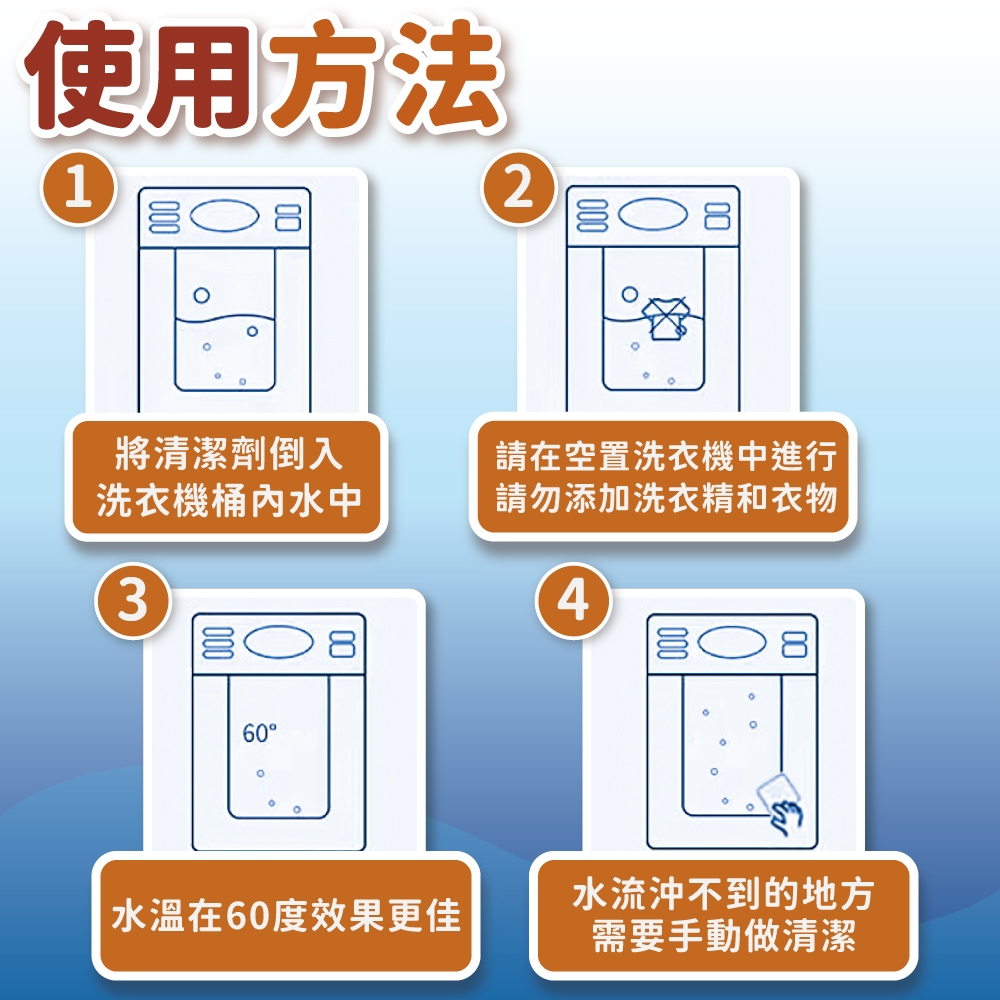 使用方法

1

將清潔劑倒入
洗衣機桶內水中

2

請在空置洗衣機中進行
請勿添加洗衣精和衣物

3

60°

水溫在60度效果更佳

4

水流沖不到的地方
需要手動做清潔