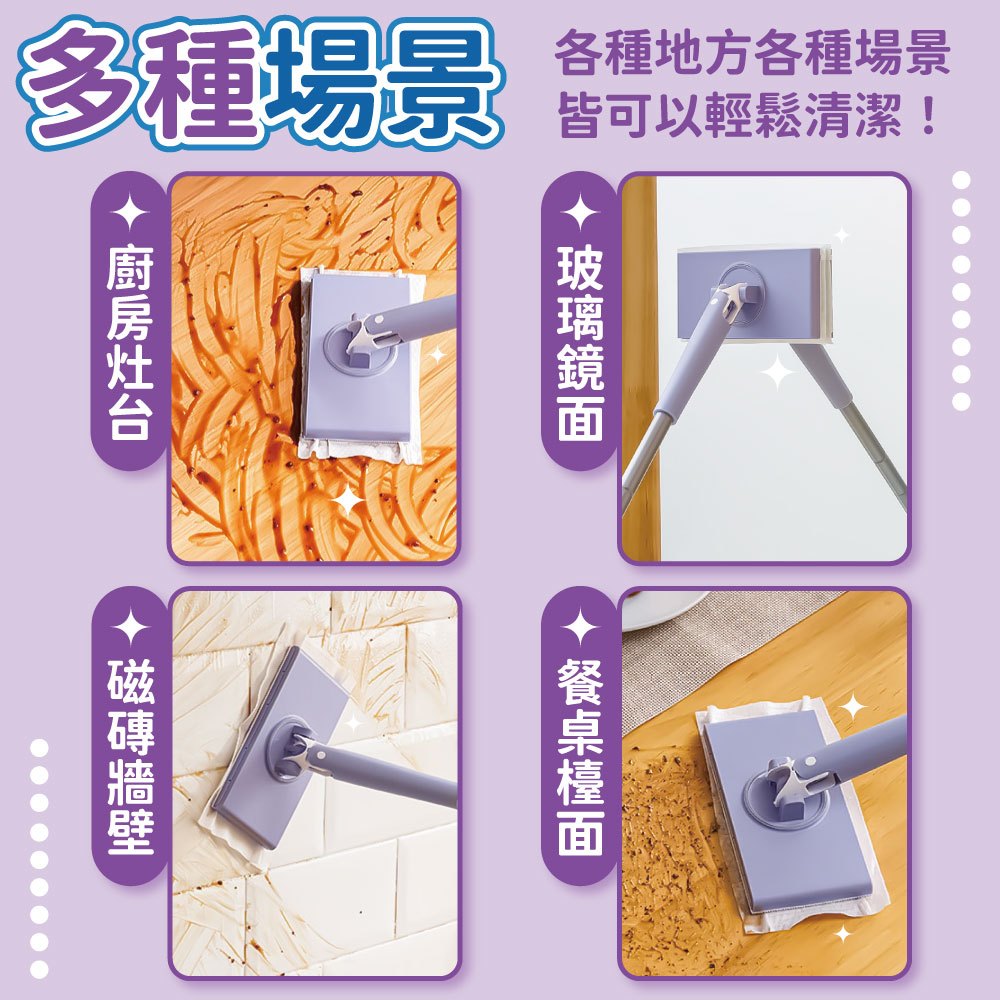 多種場景

各種地方各種場景
皆可以輕鬆清潔！

廚房灶台

玻璃鏡面

磁磚牆壁

餐桌檯面