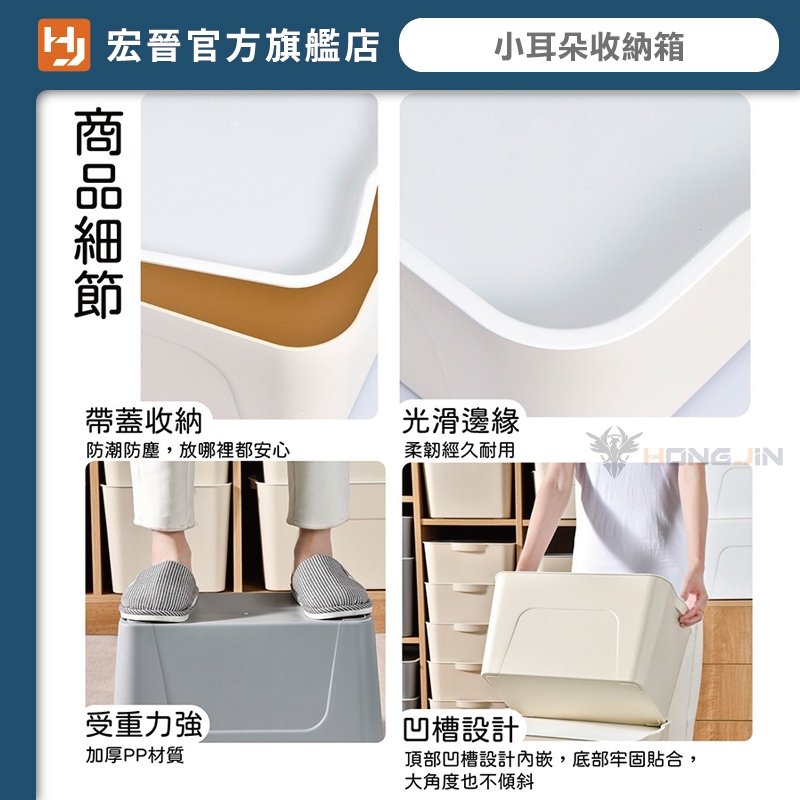 宏晉官方旗艦店

小耳朵收納箱

商品細節

帶蓋收納
防潮防塵，放哪裡都安心

光滑邊緣
柔韌經久耐用

HONGJIN

受重力強
加厚PP材質

凹槽設計
頂部凹槽設計內嵌，底部牢固貼合，大角度也不傾斜