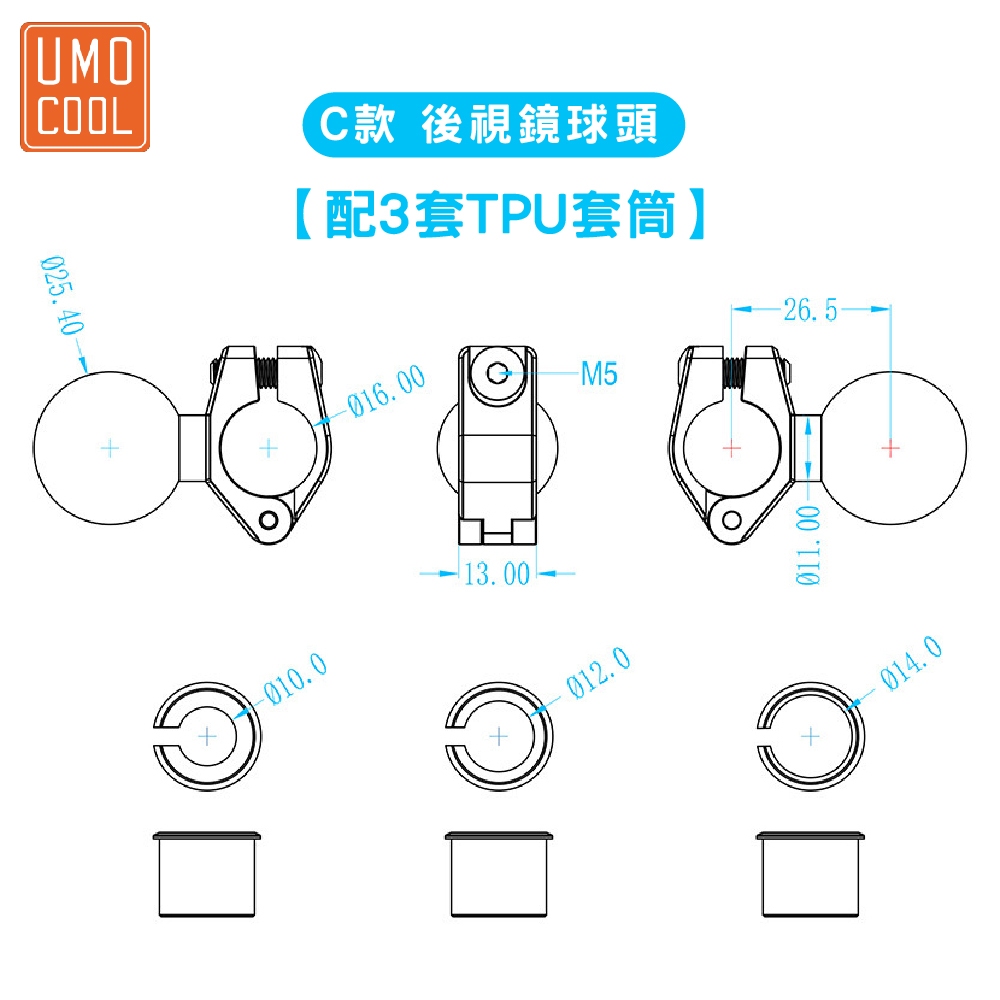 UMO COOL

C款 後視鏡球頭

【配3套TPU套筒】

Ø25.40

Ø16.00

M5

13.00

26.5

Ø11.00

Ø10.0

Ø12.0

Ø14.0