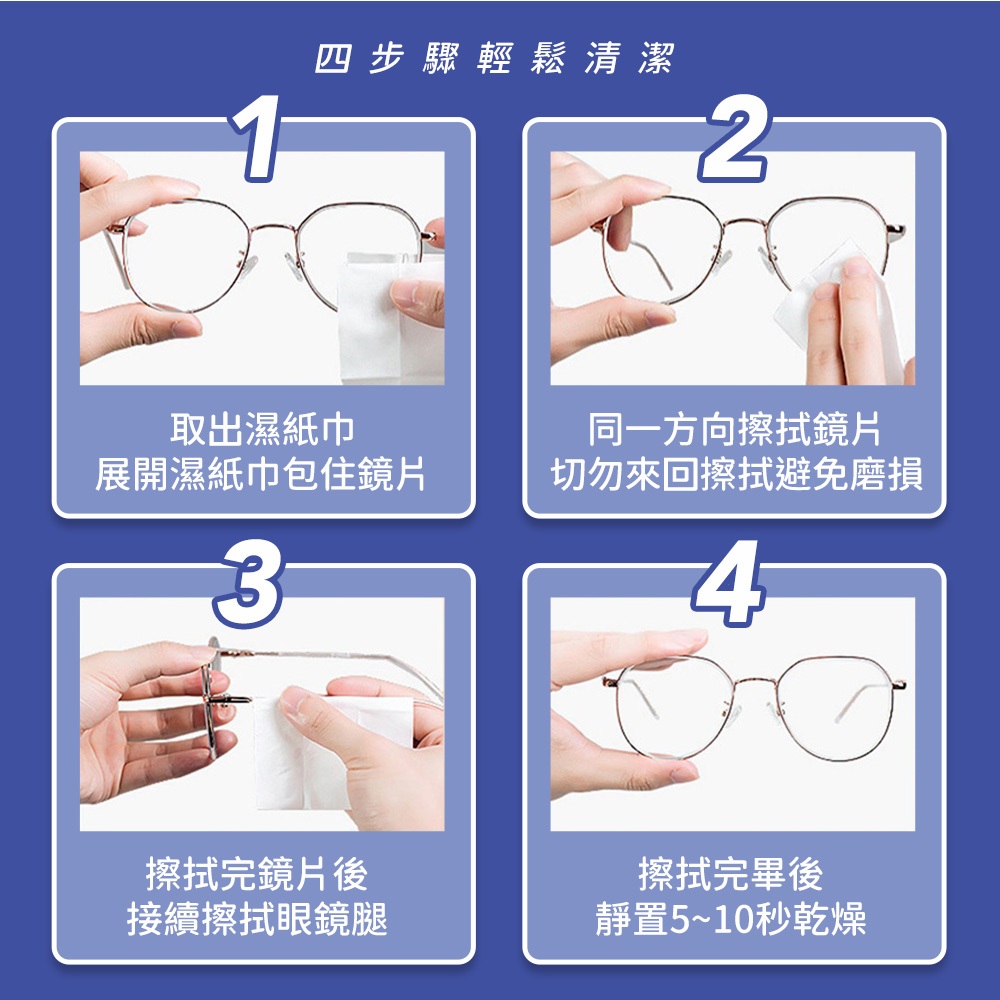 四步驟輕鬆清潔

1

取出濕紙巾
展開濕紙巾包住鏡片

2

同一方向擦拭鏡片
切勿來回擦拭避免磨損

3

擦拭完鏡片後
接續擦拭眼鏡腿

4

擦拭完畢後
靜置5~10秒乾燥