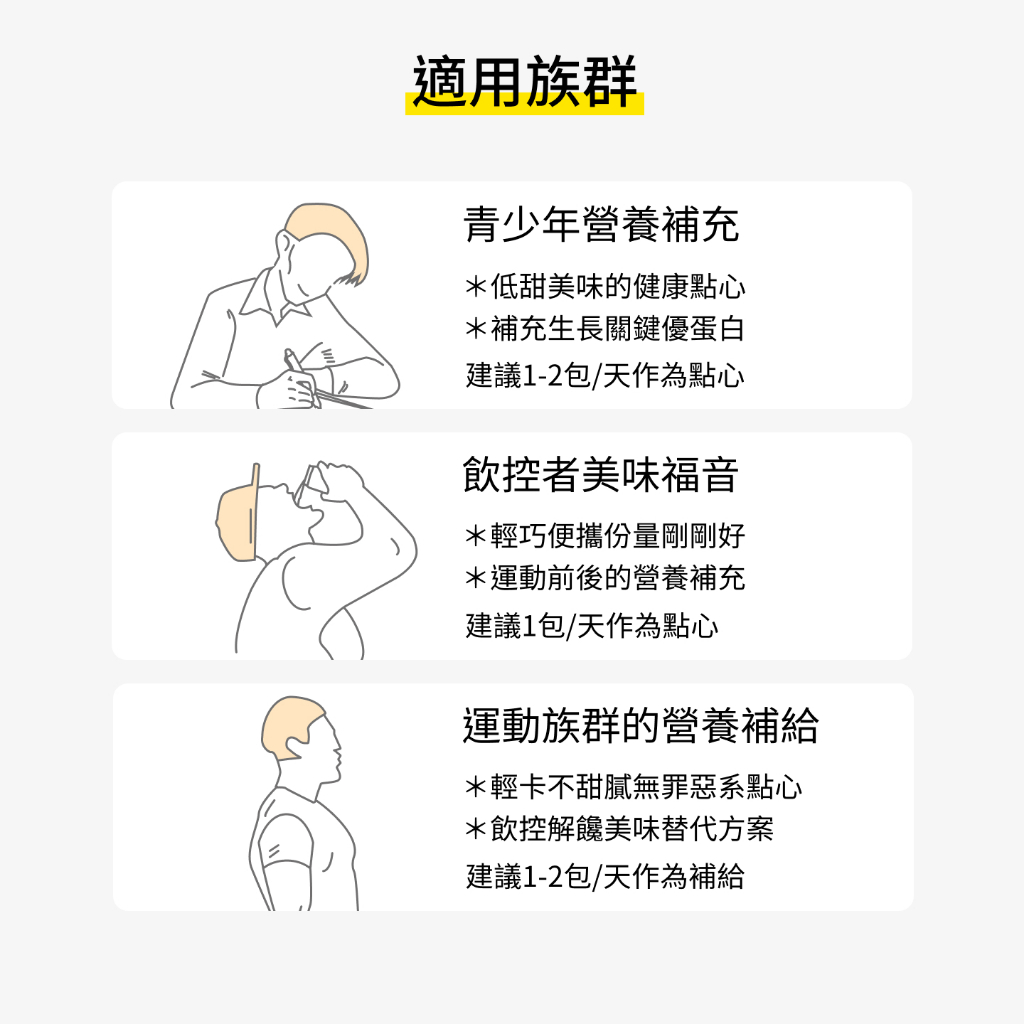 適用族群

青少年營養補充

＊低甜美味的健康點心
＊補充生長關鍵優蛋白
建議1-2包/天作為點心

飲控者美味福音

＊輕巧便攜份量剛剛好
＊運動前後的營養補充
建議1包/天作為點心

運動族群的營養補給

＊輕卡不甜膩無罪惡系點心
＊飲控解饞美味替代方案
建議1-2包/天作為補給