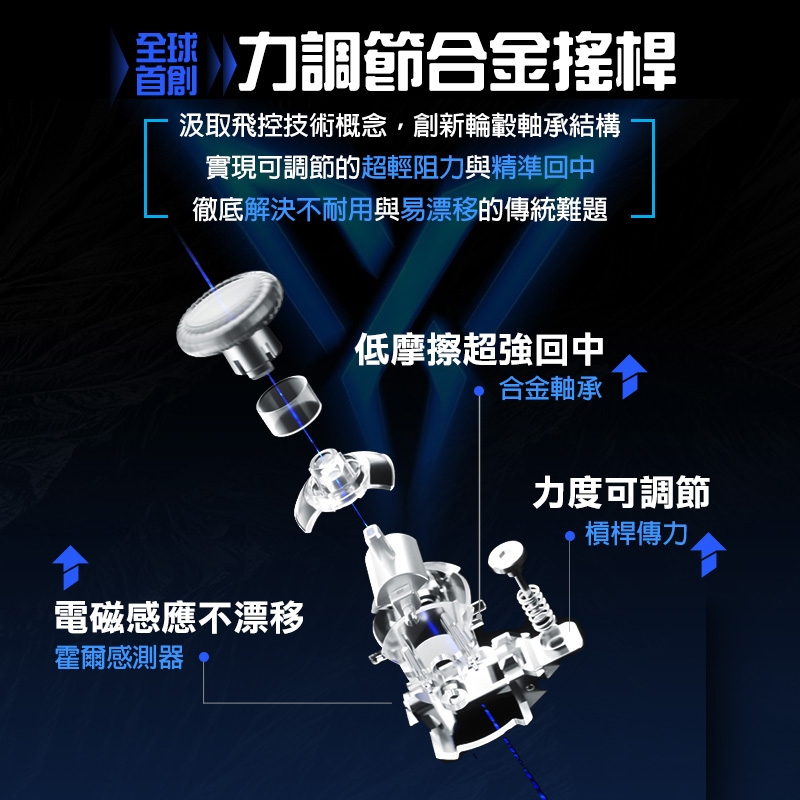 全球首創 力調節合金搖桿

汲取飛控技術概念，創新輪轂軸承結構
實現可調節的超輕阻力與精準回中
徹底解決不耐用與易漂移的傳統難題

低摩擦超強回中
合金軸承

力度可調節
槓桿傳力

電磁感應不漂移
霍爾感測器